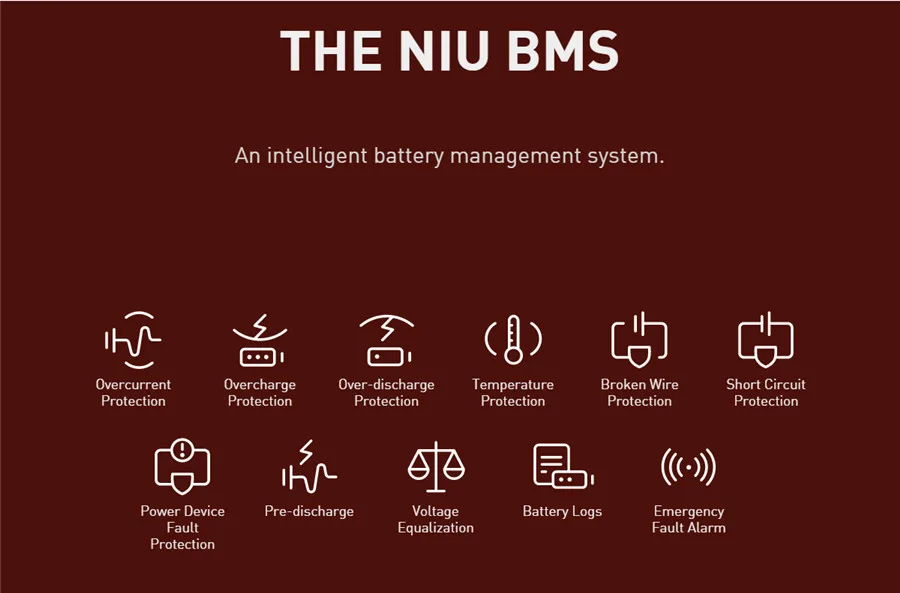 THE NIU BMS

An intelligent battery management system.

Overcurrent Protection

Overcharge Protection

Over-discharge Protection

Temperature Protection

Broken Wire Protection

Short Circuit Protection

Power Device Fault Protection

Pre-discharge

Voltage Equalization

Battery Logs

Emergency Fault Alarm