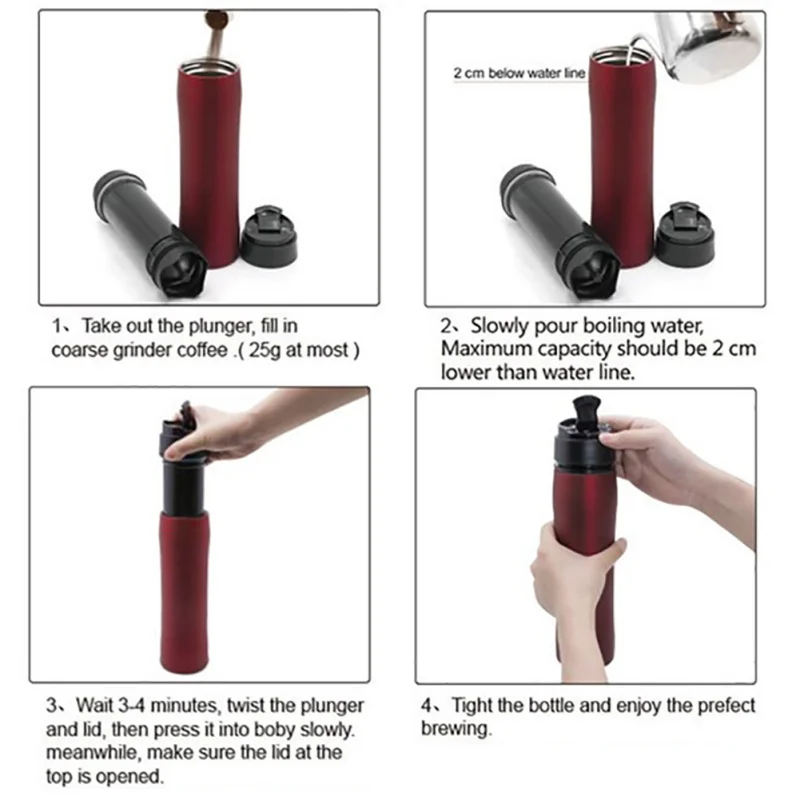 1、Take out the plunger, fill in coarse grinder coffee .( 25g at most )

2 cm below water line

2、Slowly pour boiling water, Maximum capacity should be 2 cm lower than water line.

3、Wait 3-4 minutes, twist the plunger and lid, then press it into boby slowly. meanwhile, make sure the lid at the top is opened.

4、Tight the bottle and enjoy the prefect brewing.