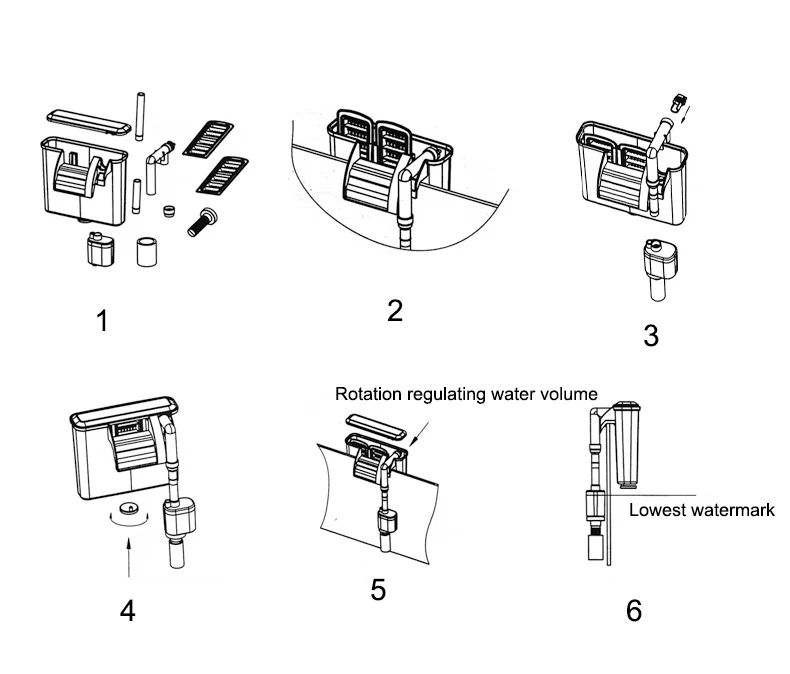 1

2

3

4

Rotation regulating water volume

5

Lowest watermark

6