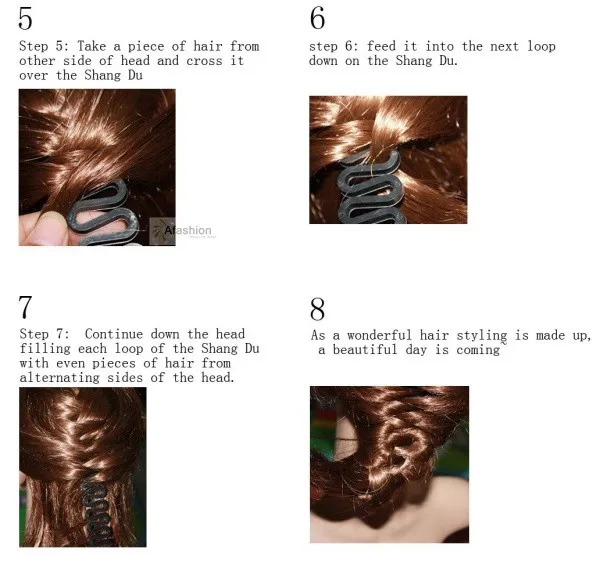 5

Step 5: Take a piece of hair from other side of head and cross it over the Shang Du

Afashion

6

step 6: feed it into the next loop down on the Shang Du.

7

Step 7: Continue down the head filling each loop of the Shang Du with even pieces of hair from alternating sides of the head.

8

As a wonderful hair styling is made up, a beautiful day is coming