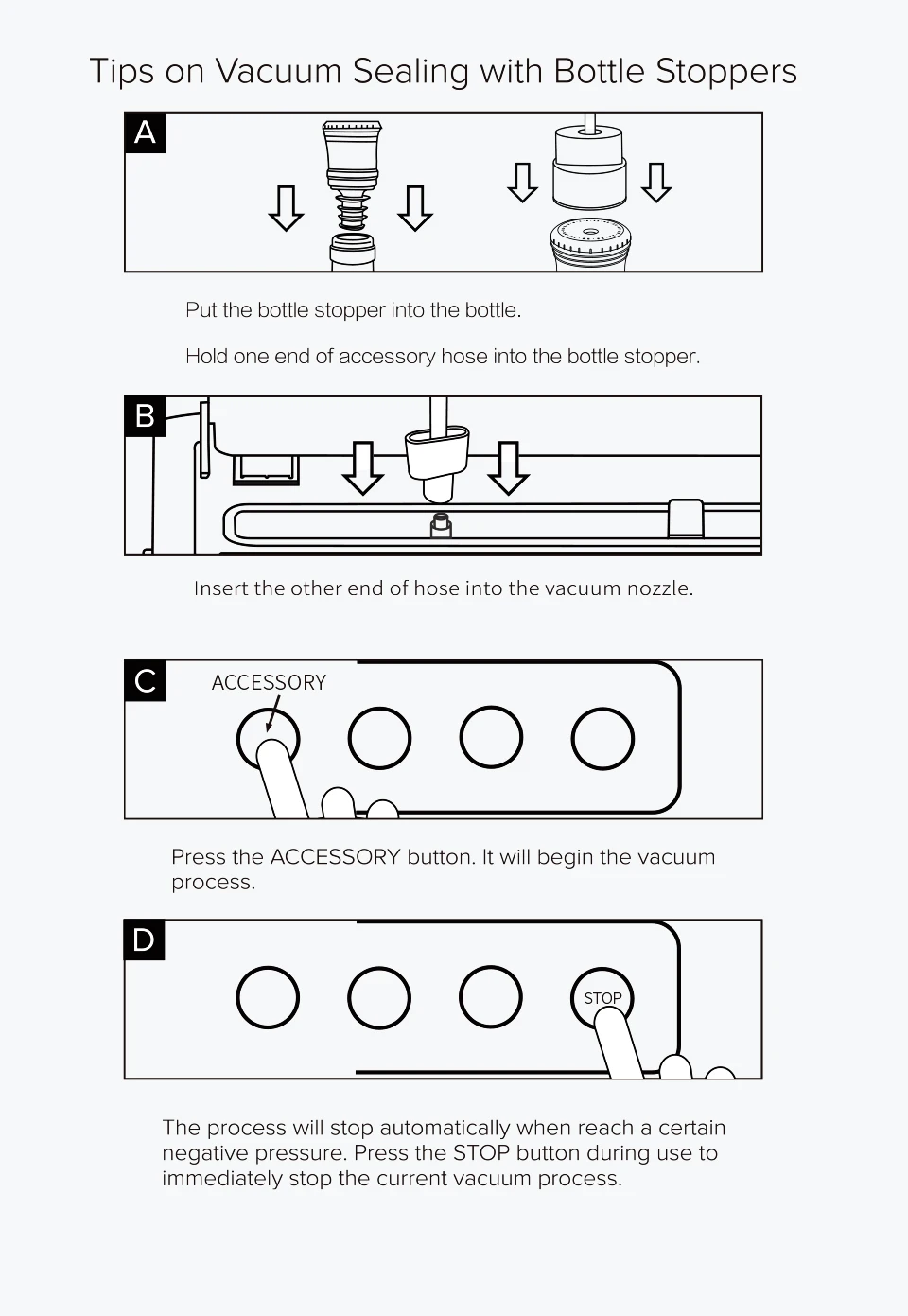 Tips on Vacuum Sealing with Bottle Stoppers

A

Put the bottle stopper into the bottle.

Hold one end of accessory hose into the bottle stopper.

B

Insert the other end of hose into the vacuum nozzle.

C

ACCESSORY

Press the ACCESSORY button. It will begin the vacuum process.

D

STOP

The process will stop automatically when reach a certain negative pressure. Press the STOP button during use to immediately stop the current vacuum process.