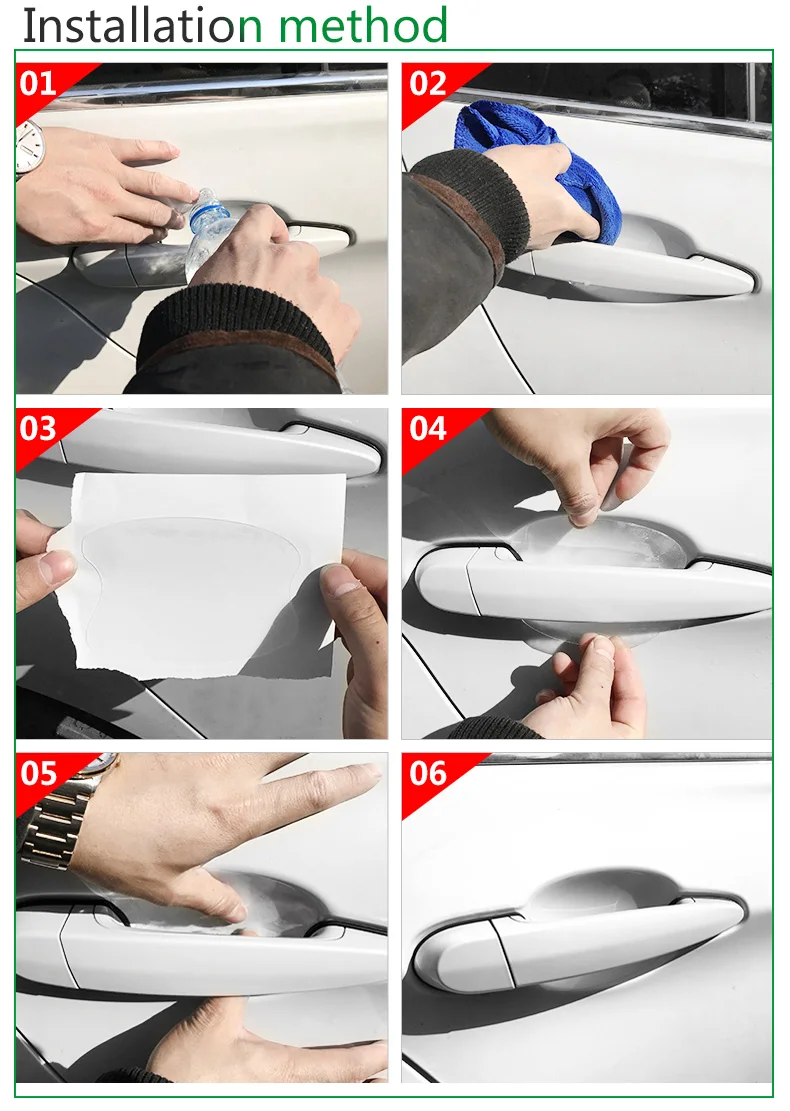 Installation method

01

02

03

04

05

06