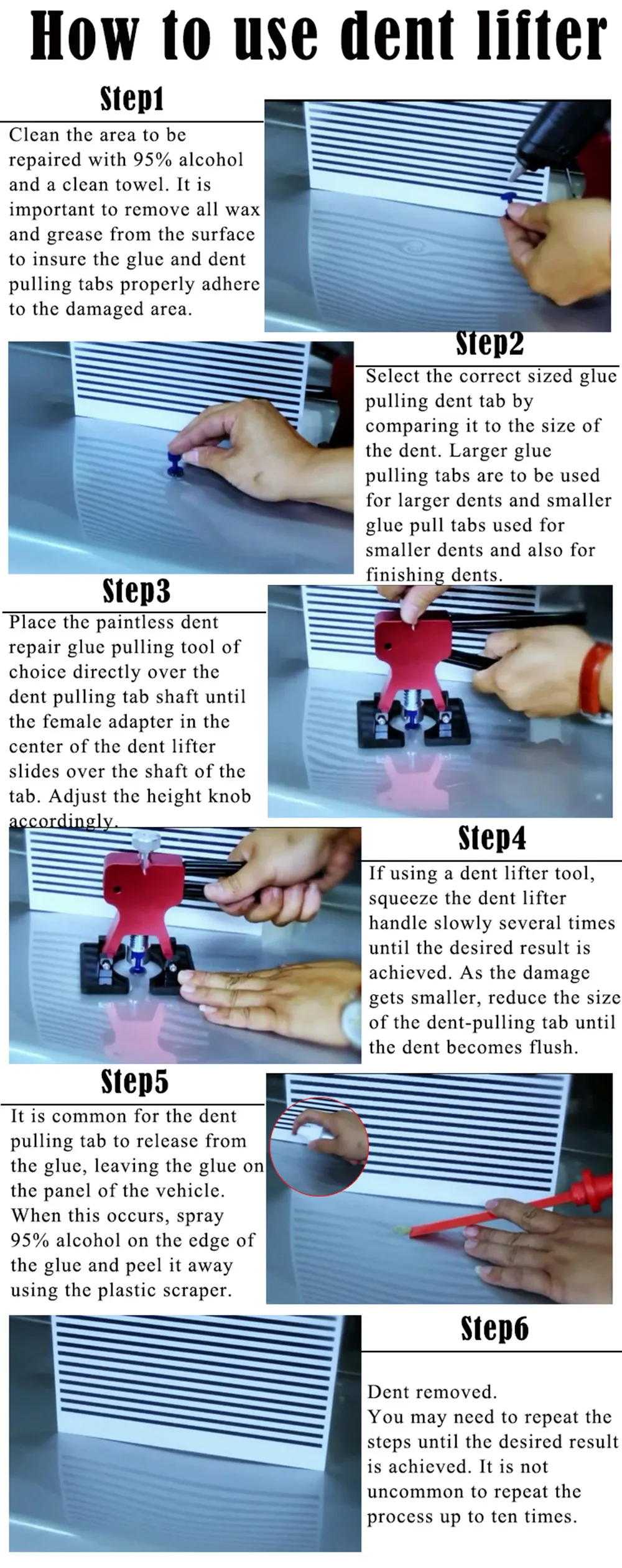 How to use dent lifter

Step1

Clean the area to be repaired with 95% alcohol and a clean towel. It is important to remove all wax and grease from the surface to insure the glue and dent pulling tabs properly adhere to the damaged area.

Step2

Select the correct sized glue pulling dent tab by comparing it to the size of the dent. Larger glue pulling tabs are to be used for larger dents and smaller glue pull tabs used for smaller dents and also for finishing dents.

Step3

Place the paintless dent repair glue pulling tool of choice directly over the dent pulling tab shaft until the female adapter in the center of the dent lifter slides over the shaft of the tab. Adjust the height knob accordingly.

Step4

If using a dent lifter tool, squeeze the dent lifter handle slowly several times until the desired result is achieved. As the damage gets smaller, reduce the size of the dent-pulling tab until the dent becomes flush.

Step5

It is common for the dent pulling tab to release from the glue, leaving the glue on the panel of the vehicle. When this occurs, spray 95% alcohol on the edge of the glue and peel it away using the plastic scraper.

Step6

Dent removed.
You may need to repeat the steps until the desired result is achieved. It is not uncommon to repeat the process up to ten times.