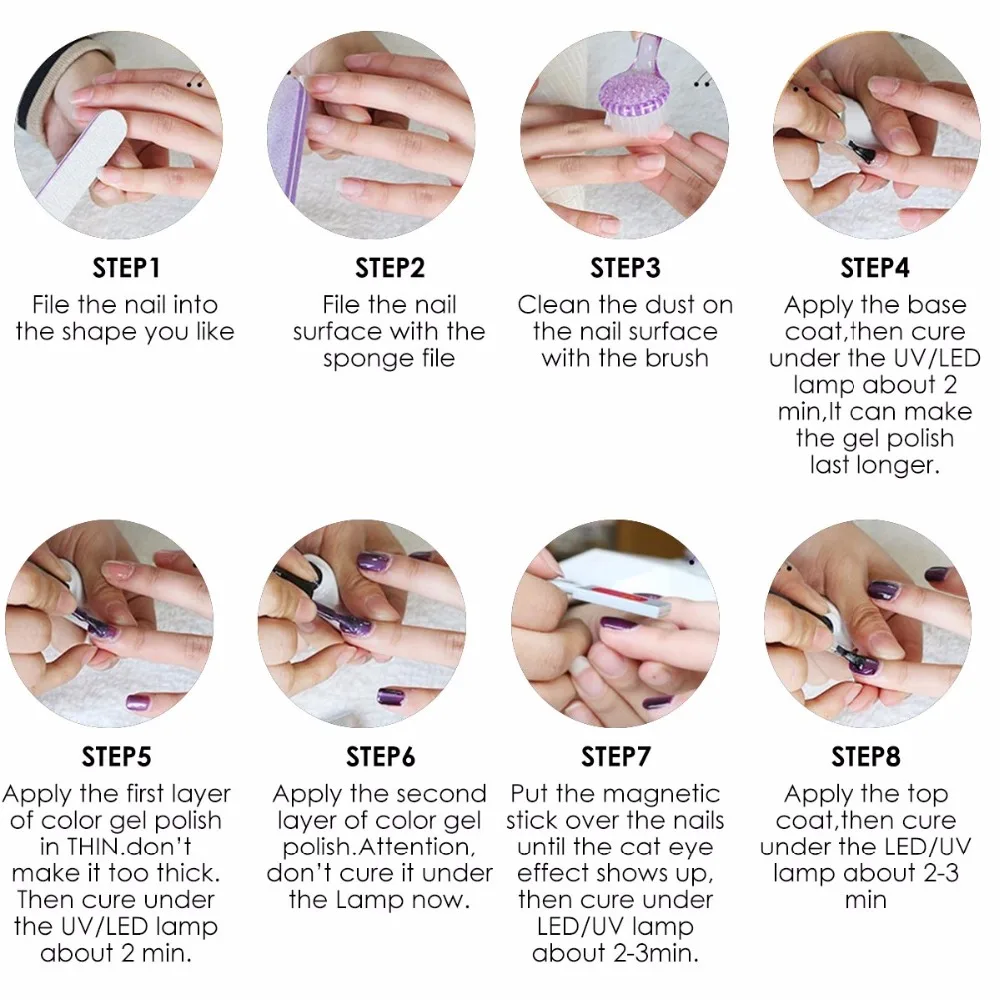 STEP1
File the nail into the shape you like

STEP2
File the nail surface with the sponge file

STEP3
Clean the dust on the nail surface with the brush

STEP4
Apply the base coat,then cure under the UV/LED lamp about 2 min,It can make the gel polish last longer.

STEP5
Apply the first layer of color gel polish in THIN.don't make it too thick. Then cure under the UV/LED lamp about 2 min.

STEP6
Apply the second layer of color gel polish.Attention, don't cure it under the Lamp now.

STEP7
Put the magnetic stick over the nails until the cat eye effect shows up, then cure under LED/UV lamp about 2-3min.

STEP8
Apply the top coat,then cure under the LED/UV lamp about 2-3 min