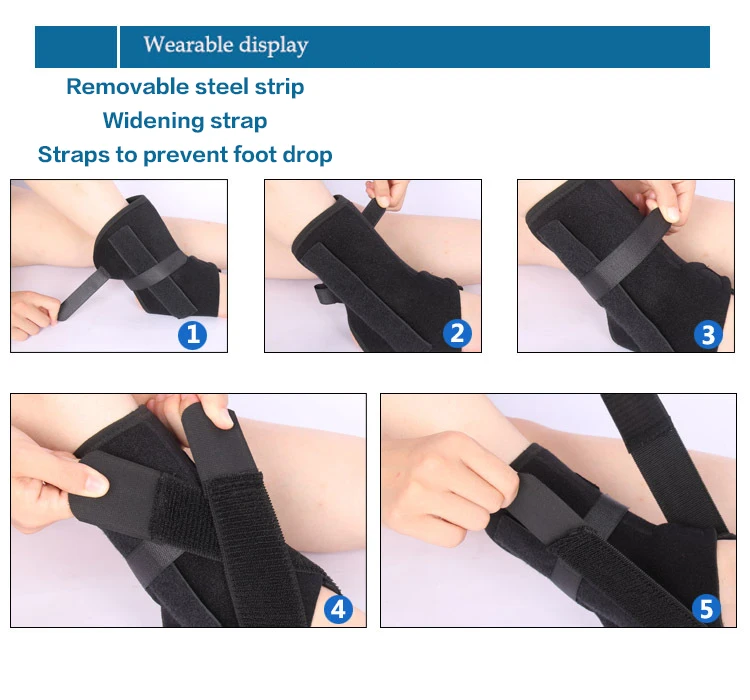 Wearable display

Removable steel strip

Widening strap

Straps to prevent foot drop

1

2

3

4

5