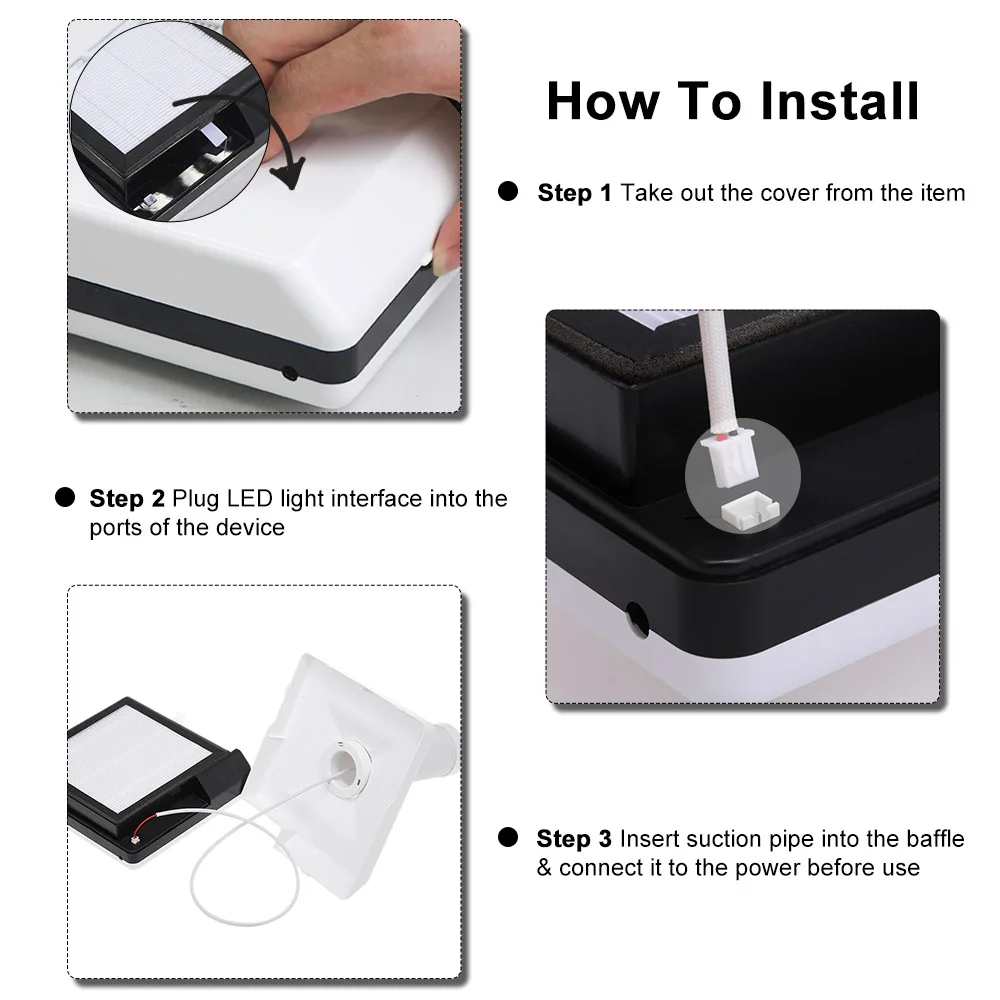 How To Install

Step 1 Take out the cover from the item

Step 2 Plug LED light interface into the ports of the device

Step 3 Insert suction pipe into the baffle & connect it to the power before use