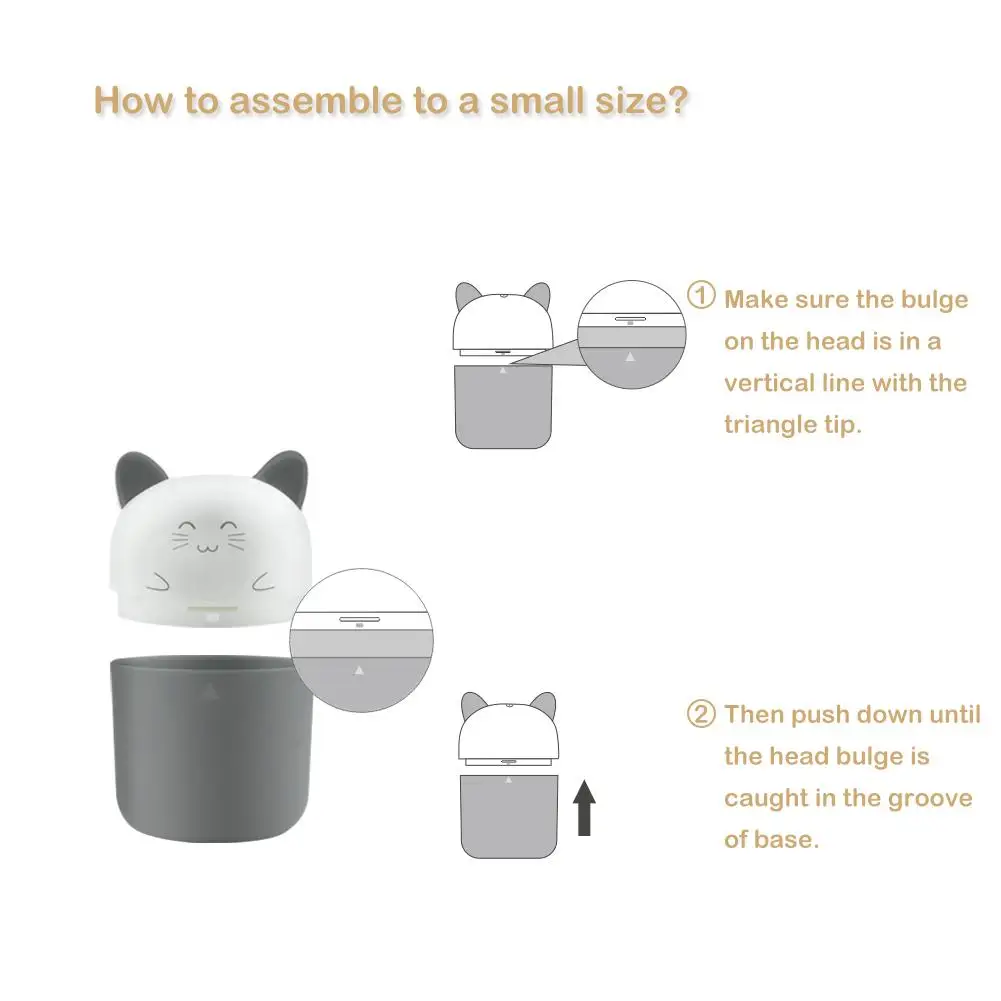 How to assemble to a small size?

① Make sure the bulge on the head is in a vertical line with the triangle tip.

② Then push down until the head bulge is caught in the groove of base.