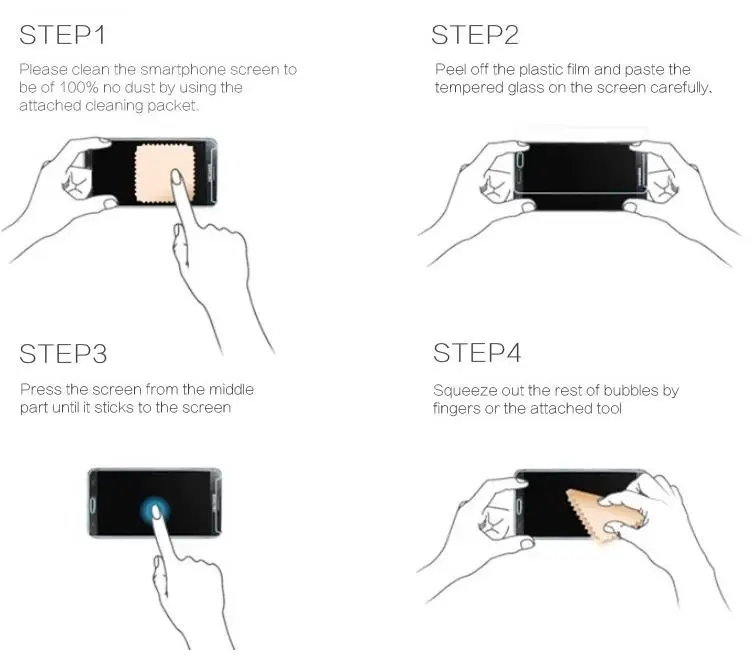 STEP1

Please clean the smartphone screen to be of 100% no dust by using the attached cleaning packet.

STEP2

Peel off the plastic film and paste the tempered glass on the screen carefully.

STEP3

Press the screen from the middle part until it sticks to the screen

STEP4

Squeeze out the rest of bubbles by fingers or the attached tool