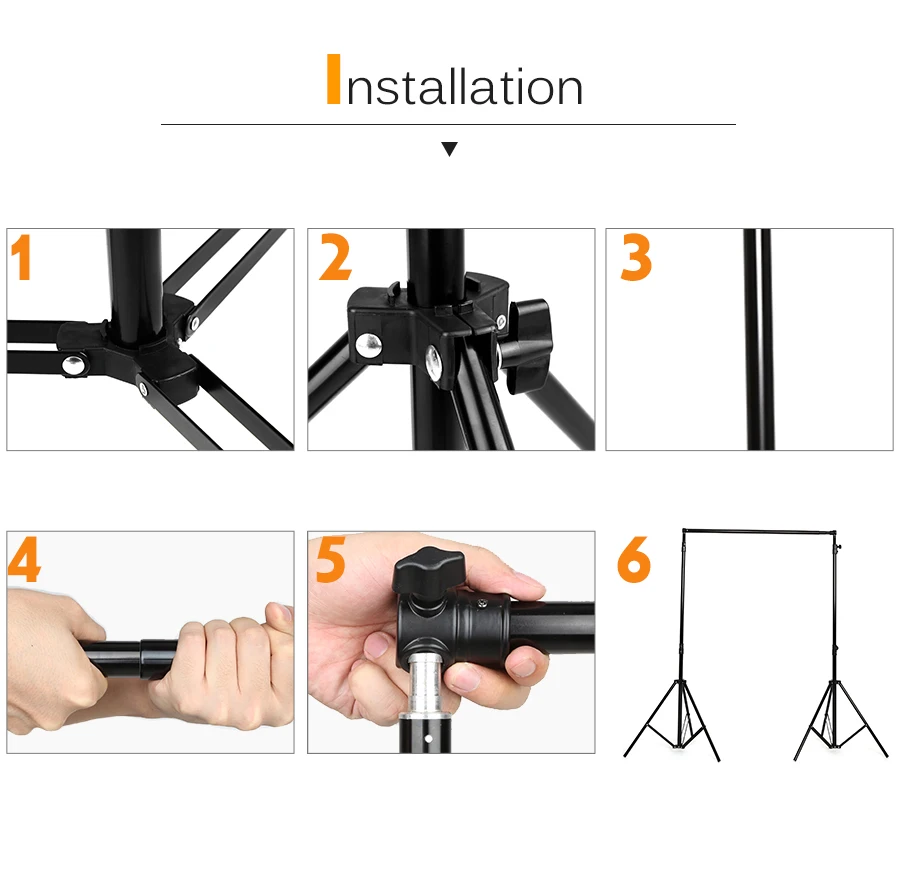 Installation

1

2

3

4

5

6