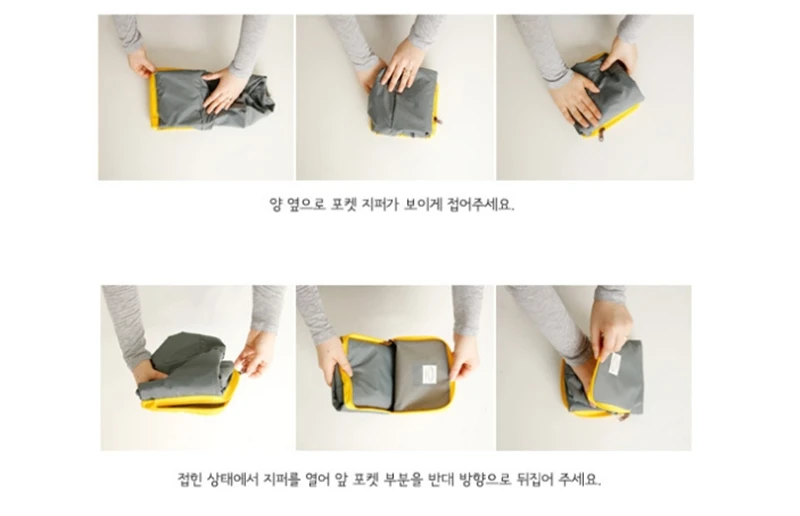 양 옆으로 포켓 지퍼가 보이게 접어주세요.

접힌 상태에서 지퍼를 열어 앞 포켓 부분을 반대 방향으로 뒤집어 주세요.