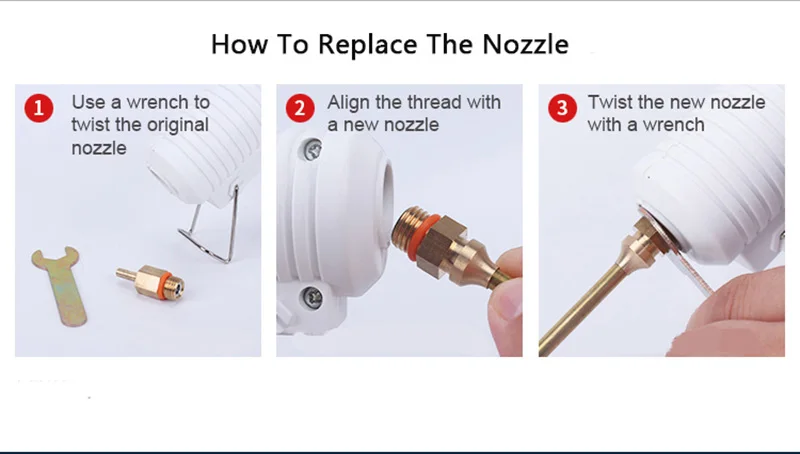 How To Replace The Nozzle

1 Use a wrench to twist the original nozzle

2 Align the thread with a new nozzle

3 Twist the new nozzle with a wrench