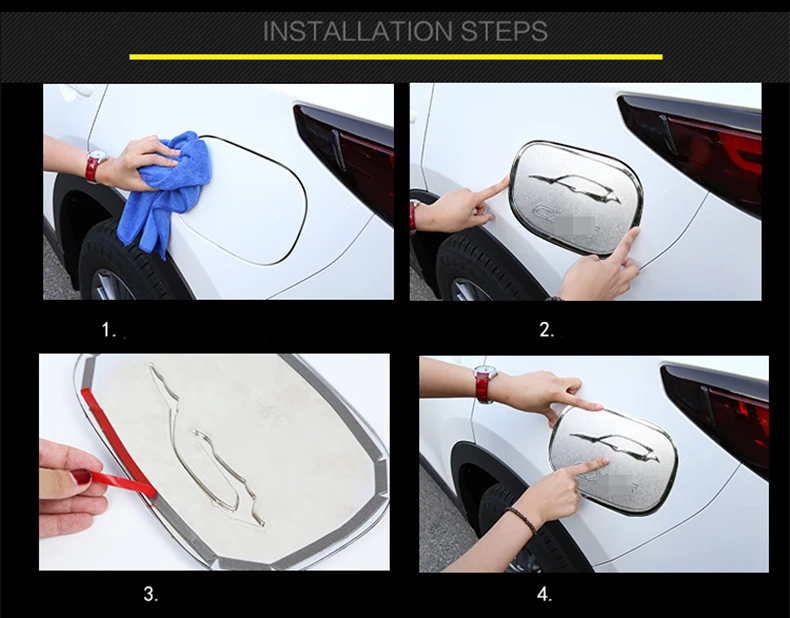 INSTALLATION STEPS

1.

2.

3.

4.