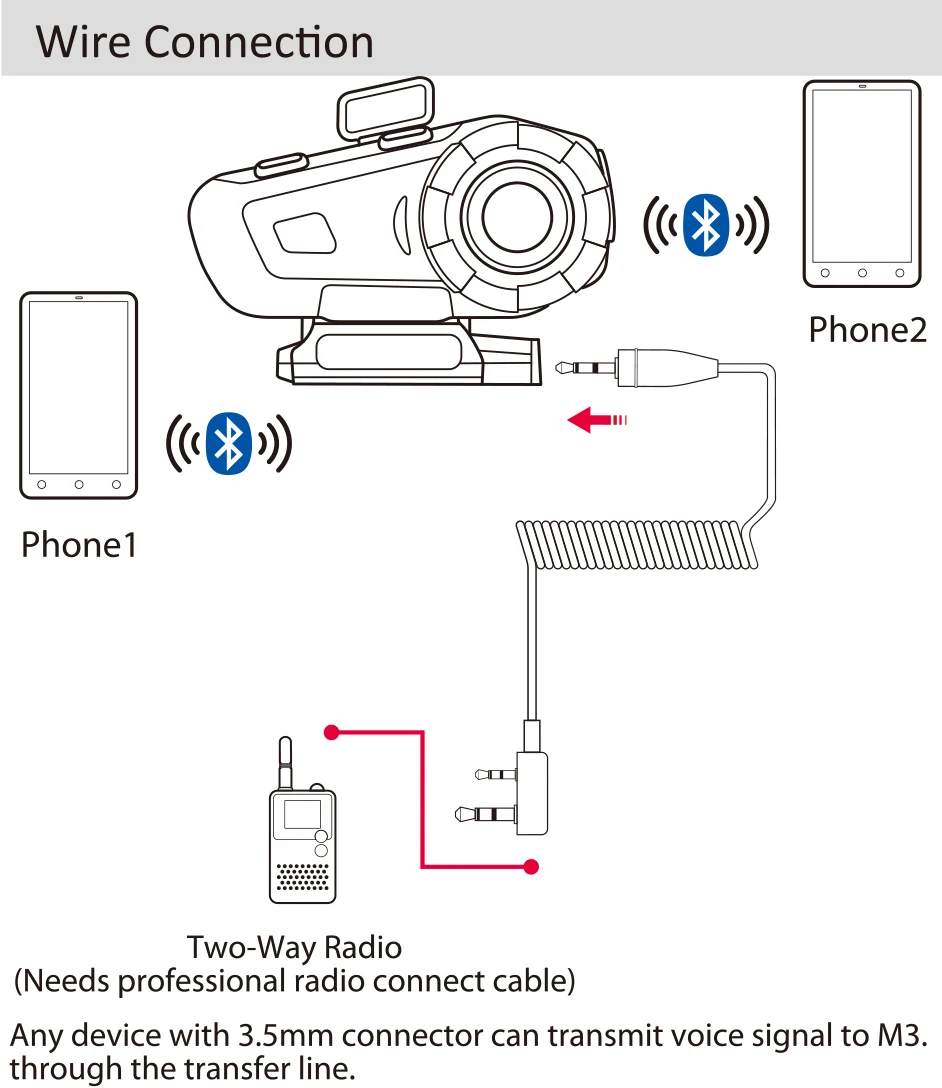 Wire Connection

Phone2

Phone1

Two-Way Radio
(Needs professional radio connect cable)

Any device with 3.5mm connector can transmit voice signal to M3. through the transfer line.