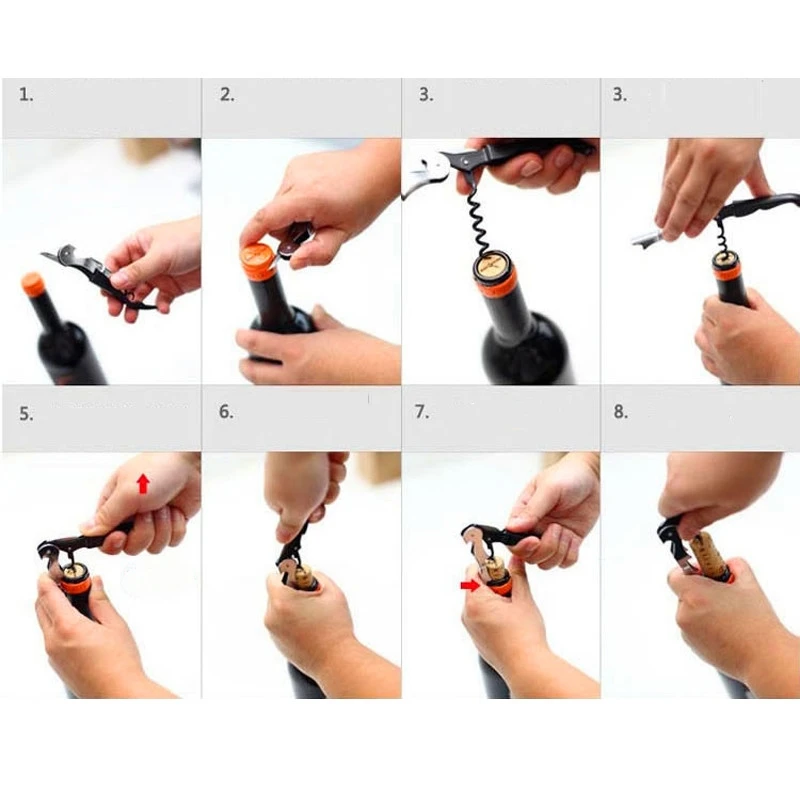 1.

2.

3.

3.

5.

6.

7.

8.