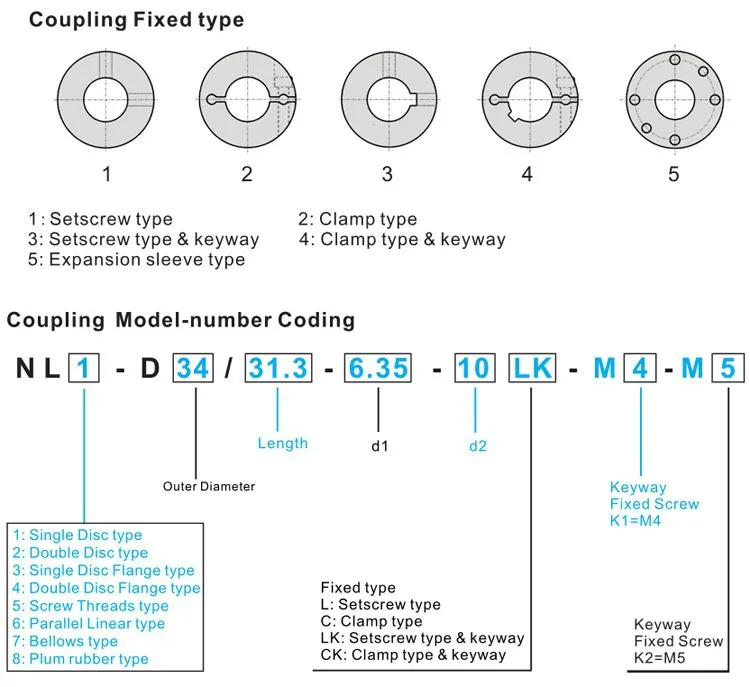 Coupling Fixed type

1 2 3 4 5

1: Setscrew type
2: Clamp type
3: Setscrew type & keyway
4: Clamp type & keyway
5: Expansion sleeve type

Coupling Model-number Coding

NL 1 - D 34 / 31.3 - 6.35 - 10 LK - M 4 - M 5

Length

d1

d2

Outer Diameter

Keyway
Fixed Screw
K1=M4

1: Single Disc type
2: Double Disc type
3: Single Disc Flange type
4: Double Disc Flange type
5: Screw Threads type
6: Parallel Linear type
7: Bellows type
8: Plum rubber type

Fixed type
L: Setscrew type
C: Clamp type
LK: Setscrew type & keyway
CK: Clamp type & keyway

Keyway
Fixed Screw
K2=M5