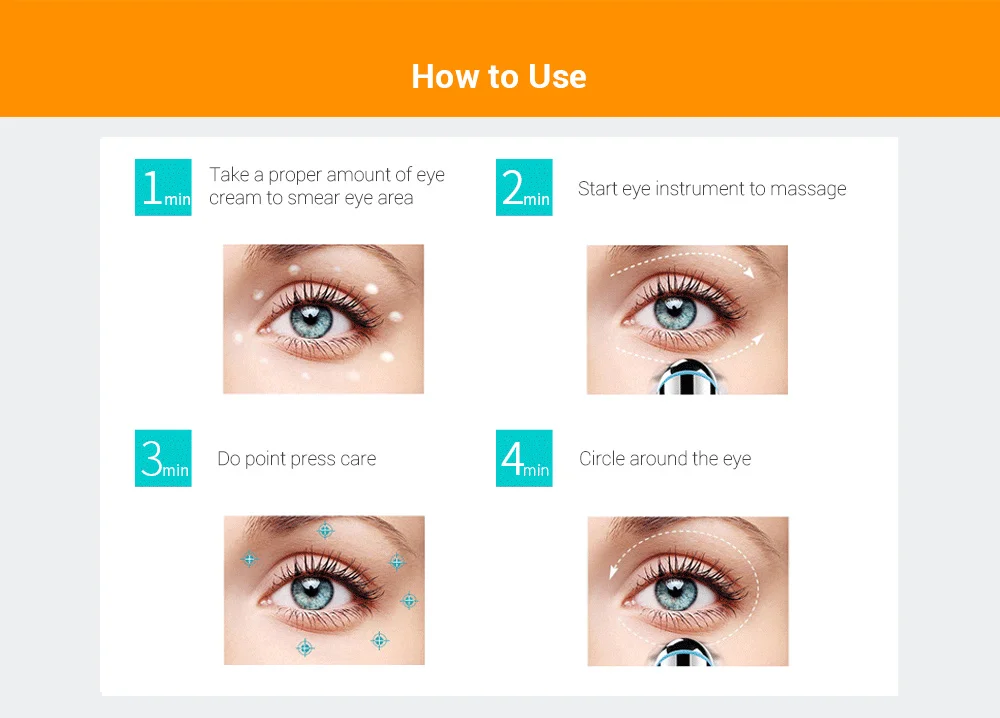 How to Use

1min Take a proper amount of eye cream to smear eye area

2min Start eye instrument to massage

3min Do point press care

4min Circle around the eye