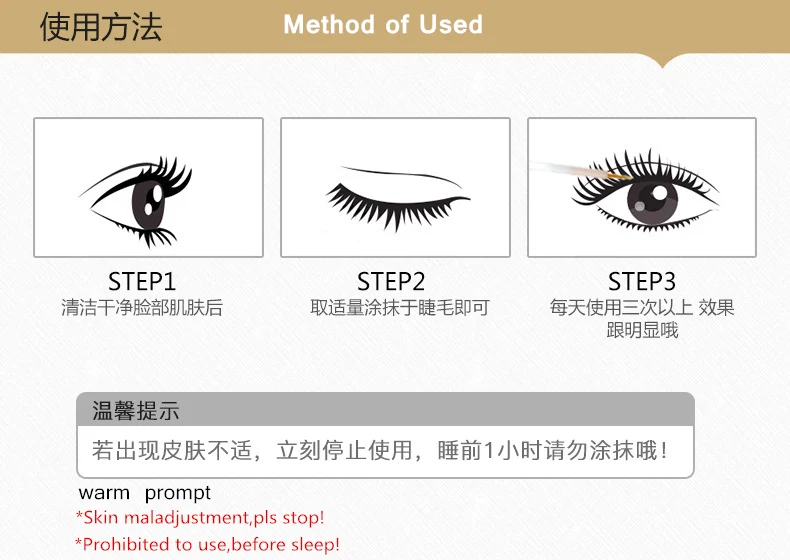 使用方法 Method of Used

STEP1
清洁干净脸部肌肤后

STEP2
取适量涂抹于睫毛即可

STEP3
每天使用三次以上 效果跟明显哦

温馨提示

若出现皮肤不适，立刻停止使用，睡前1小时请勿涂抹哦！

warm prompt
*Skin maladjustment,pls stop!
*Prohibited to use,before sleep!