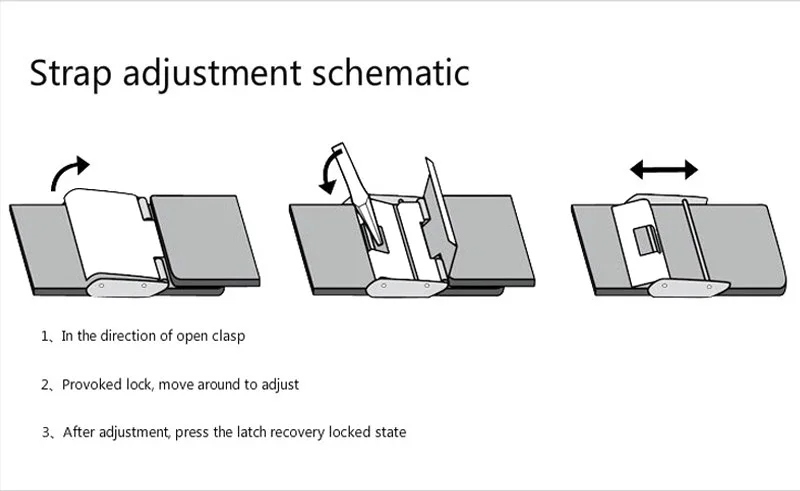 Strap adjustment schematic

1、In the direction of open clasp

2、Provoked lock, move around to adjust

3、After adjustment, press the latch recovery locked state