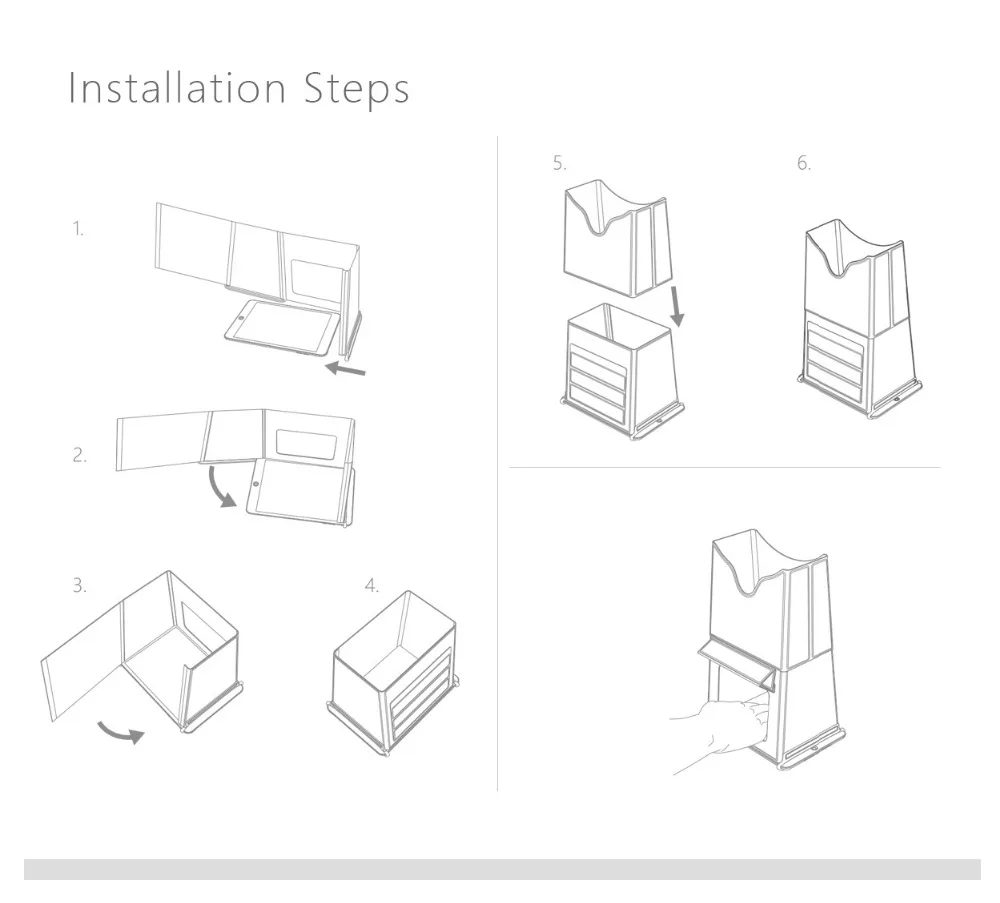 Installation Steps

1.

2.

3.

4.

5.

6.