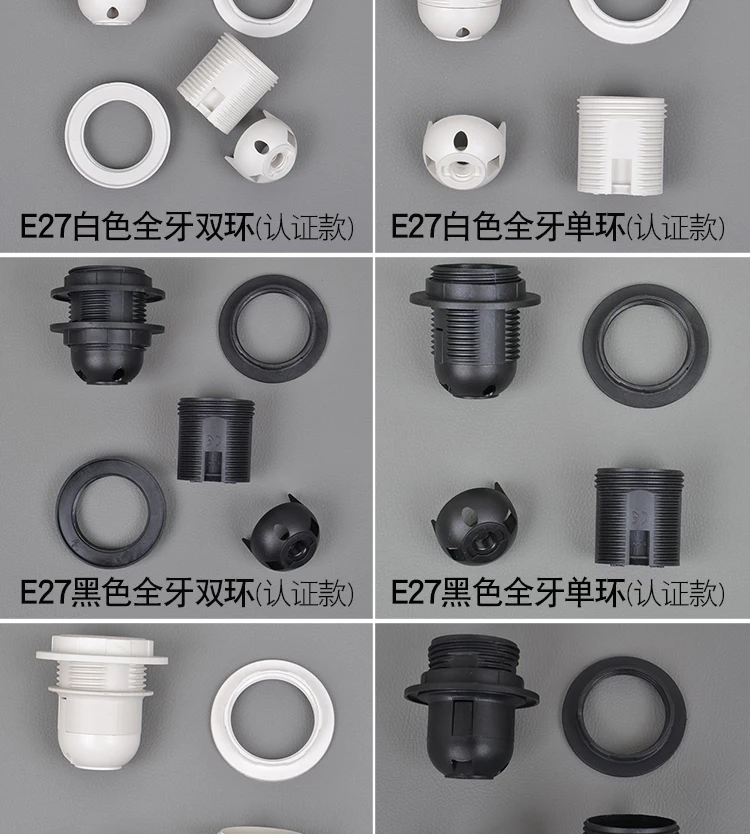 E27白色全牙双环(认证款)

E27白色全牙单环(认证款)

E27黑色全牙双环(认证款)

E27黑色全牙单环(认证款)