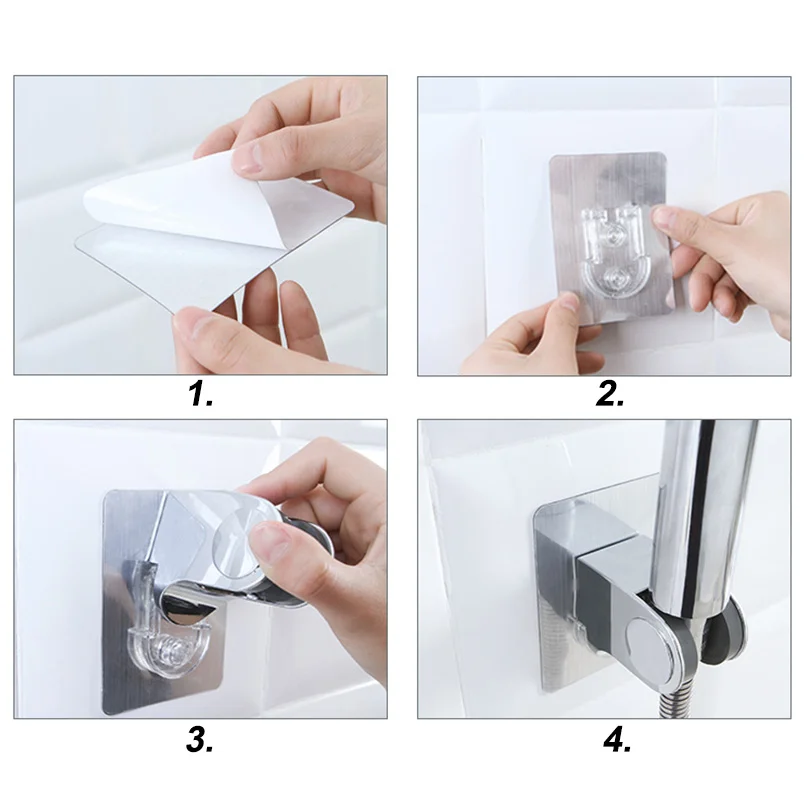 1.

2.

3.

4.