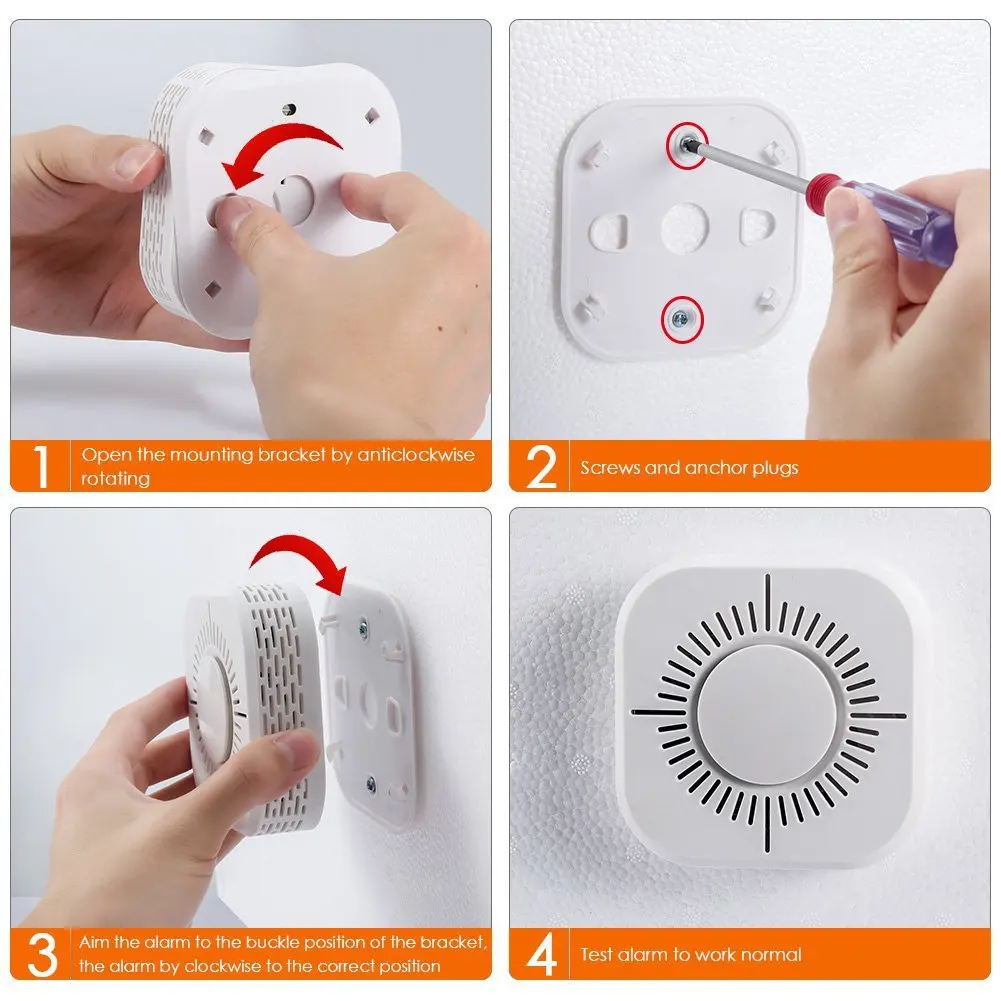 1 Open the mounting bracket by anticlockwise rotating

2 Screws and anchor plugs

3 Aim the alarm to the buckle position of the bracket, the alarm by clockwise to the correct position

4 Test alarm to work normal