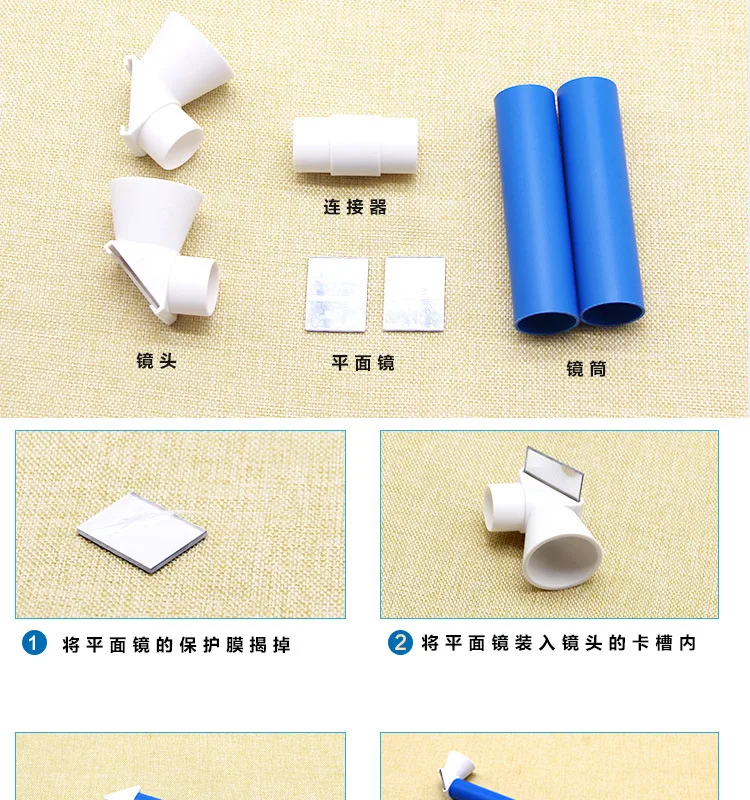 连接器

镜头

平面镜

镜筒

1 将平面镜的保护膜揭掉

2 将平面镜装入镜头的卡槽内