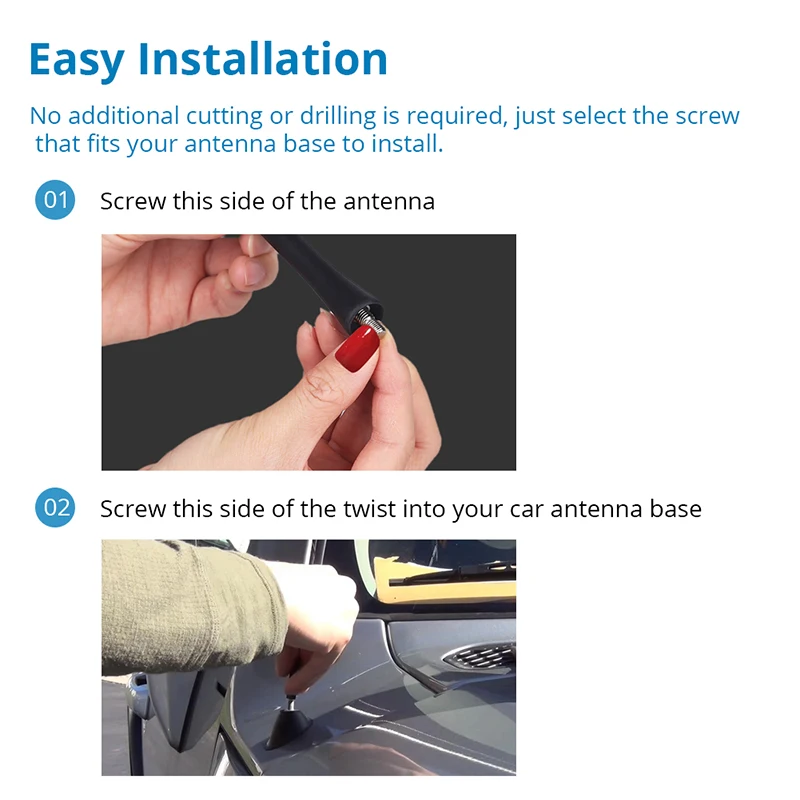 Easy Installation

No additional cutting or drilling is required, just select the screw that fits your antenna base to install.

01 Screw this side of the antenna

02 Screw this side of the twist into your car antenna base