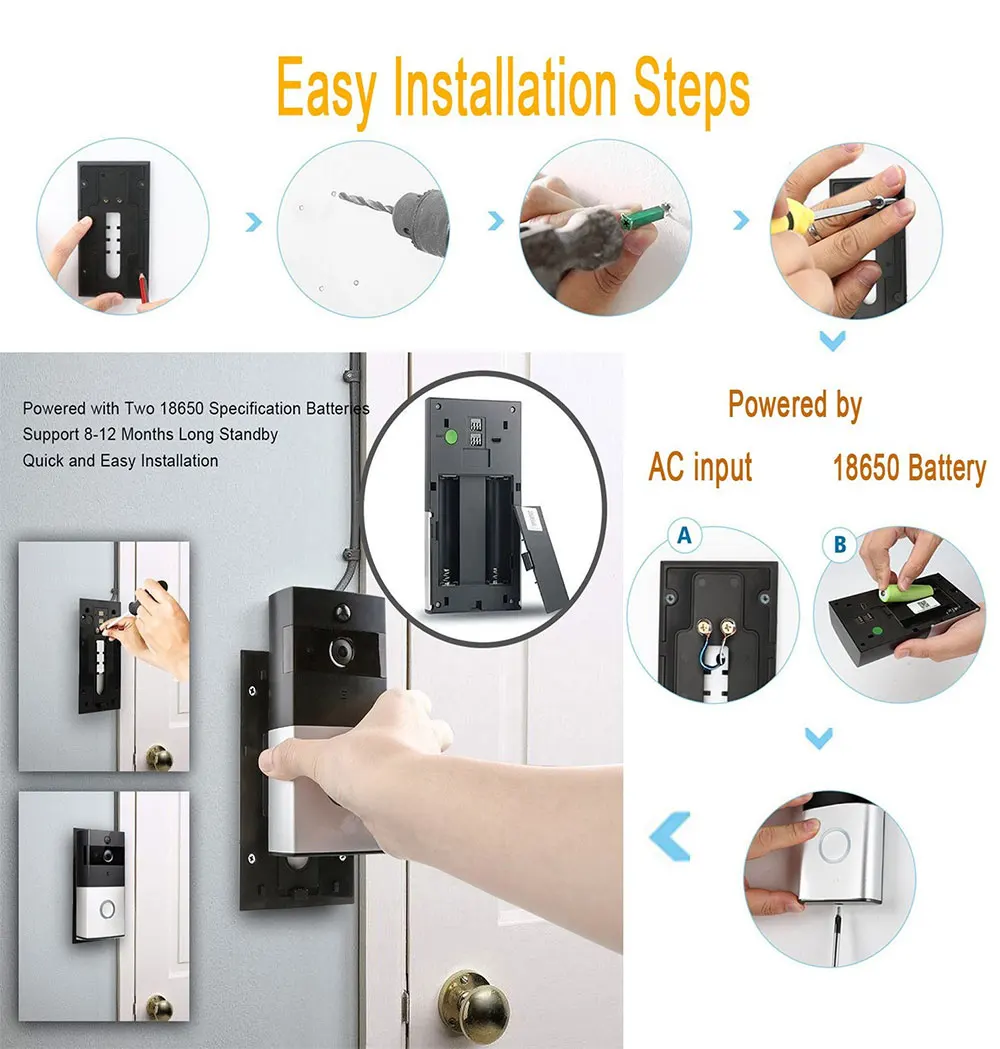 Easy Installation Steps

Powered with Two 18650 Specification Batteries
Support 8-12 Months Long Standby
Quick and Easy Installation

Powered by

AC input

18650 Battery

A

B