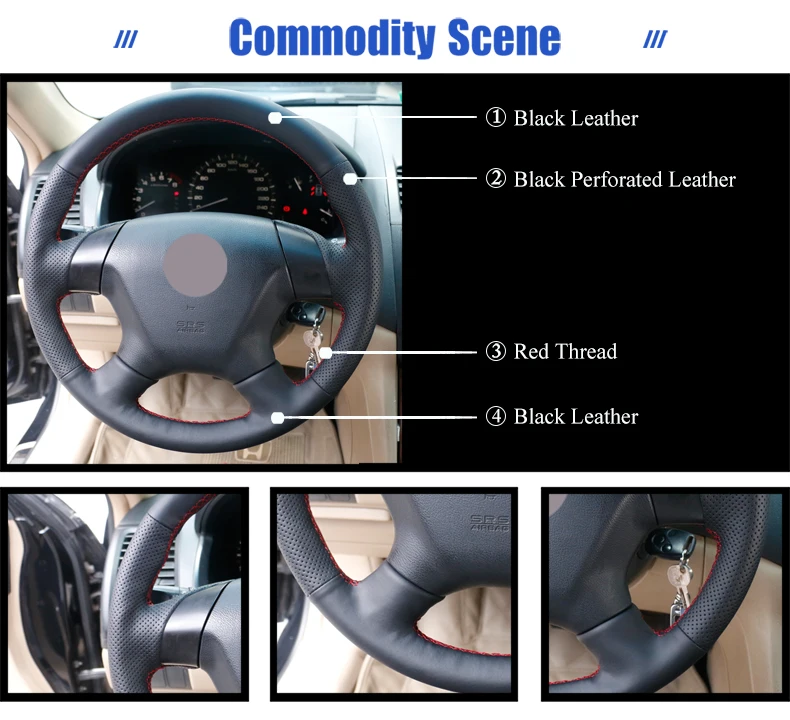 /// Commodity Scene ///

① Black Leather

② Black Perforated Leather

③ Red Thread

④ Black Leather

SRS AIRBAG

SRS AIRBAG