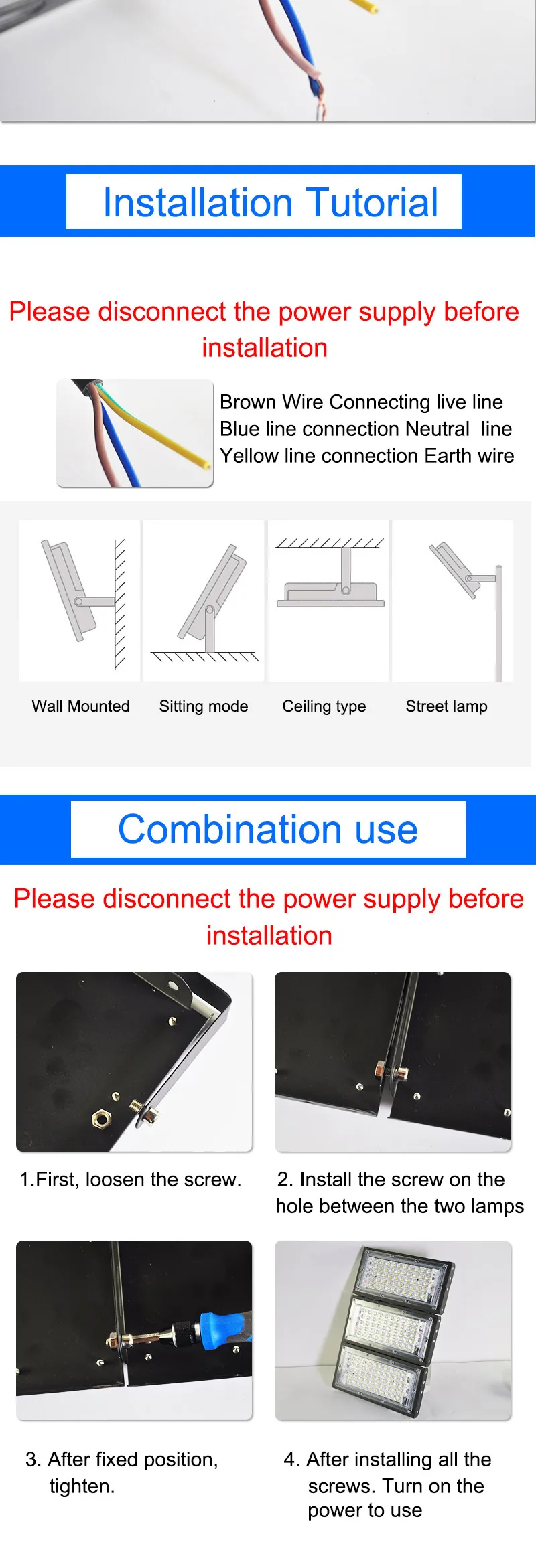 Installation Tutorial

Please disconnect the power supply before installation

Brown Wire Connecting live line
Blue line connection Neutral line
Yellow line connection Earth wire

Wall Mounted

Sitting mode

Ceiling type

Street lamp

Combination use

Please disconnect the power supply before installation

1.First, loosen the screw.

2. Install the screw on the hole between the two lamps

3. After fixed position, tighten.

4. After installing all the screws. Turn on the power to use