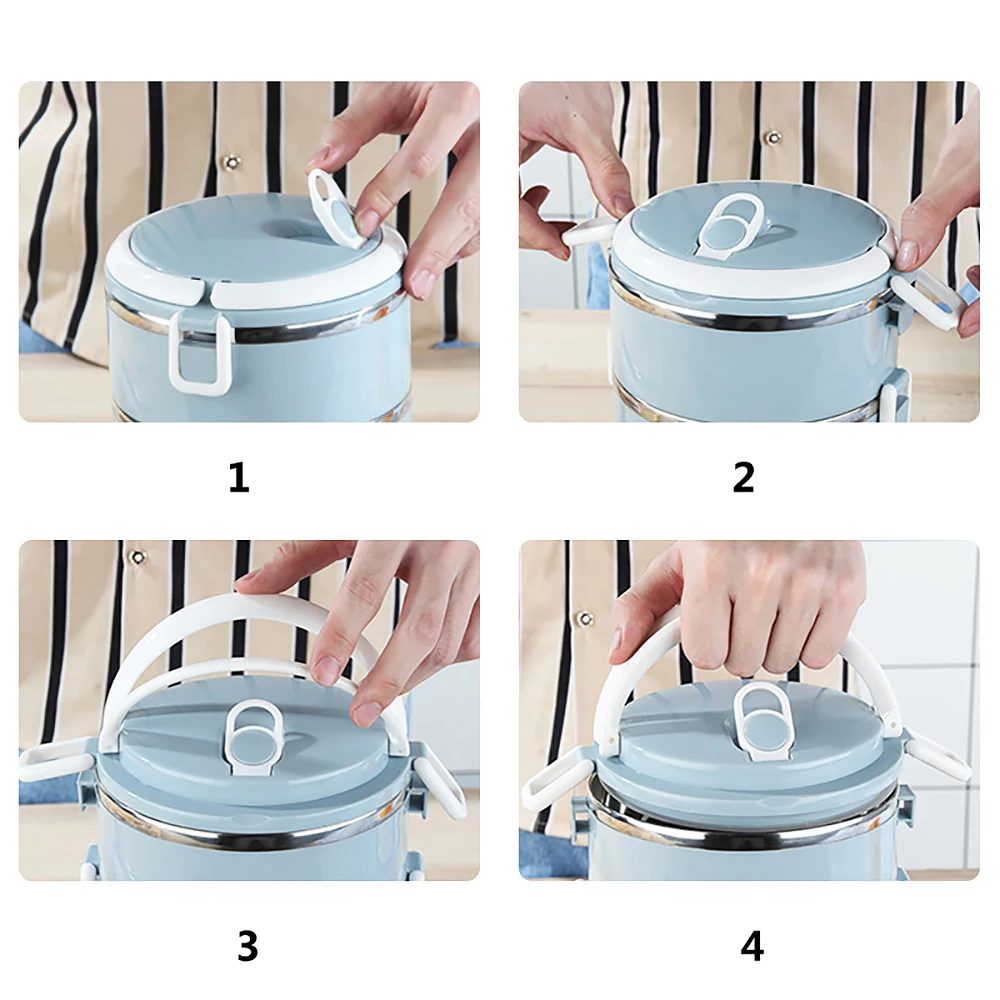 1

2

3

4