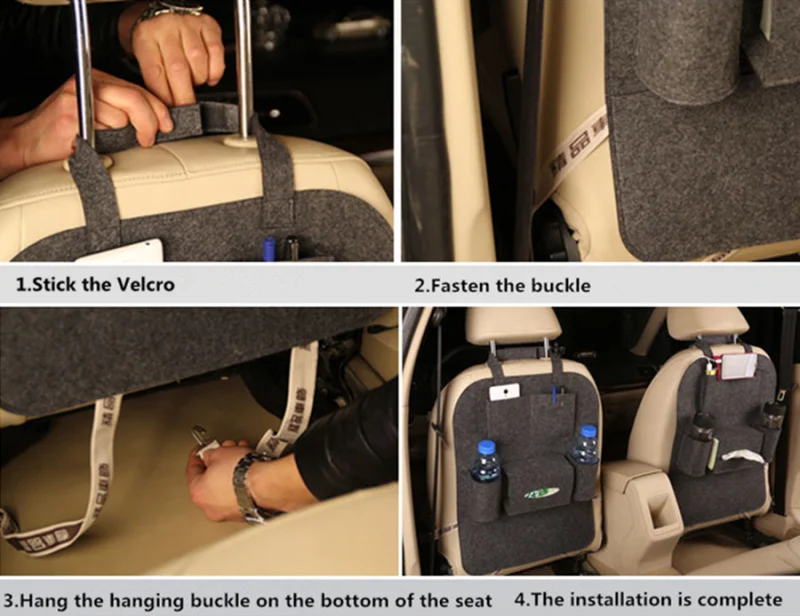 1.Stick the Velcro

2.Fasten the buckle

3.Hang the hanging buckle on the bottom of the seat

4.The installation is complete