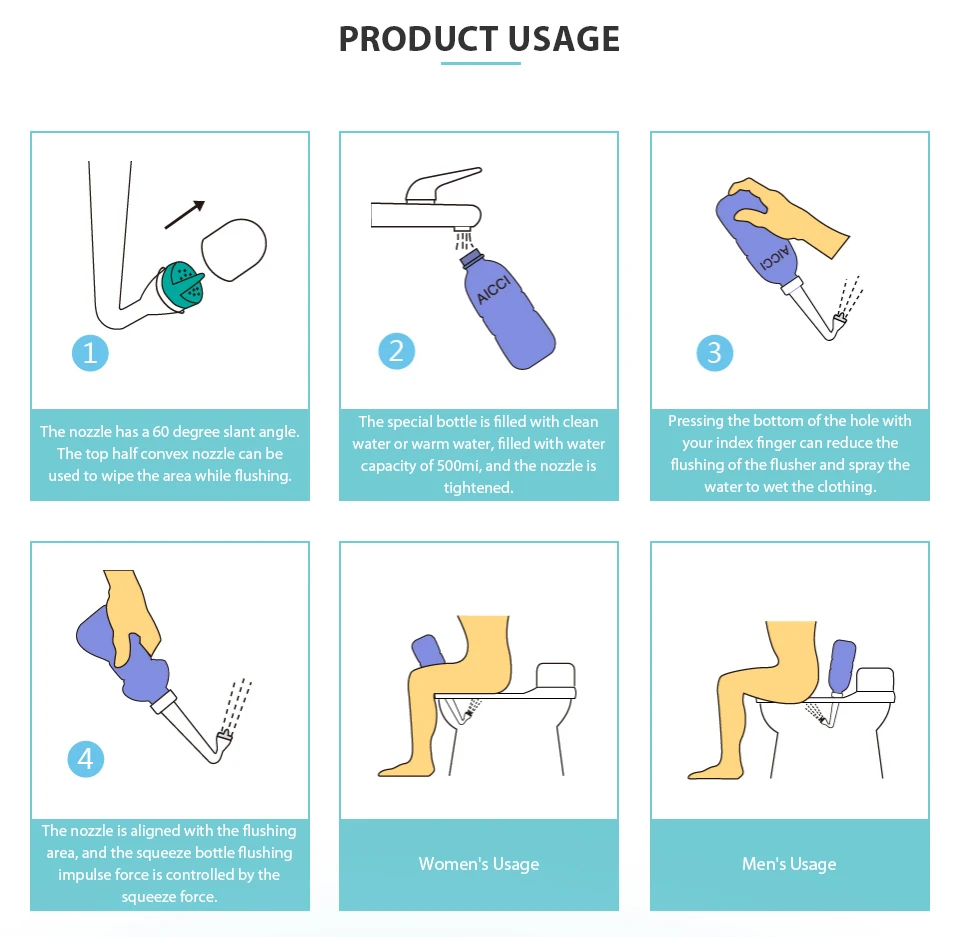 PRODUCT USAGE

1

The nozzle has a 60 degree slant angle. The top half convex nozzle can be used to wipe the area while flushing.

AICCI

2

The special bottle is filled with clean water or warm water, filled with water capacity of 500mi, and the nozzle is tightened.

AICCI

3

Pressing the bottom of the hole with your index finger can reduce the flushing of the flusher and spray the water to wet the clothing.

4

The nozzle is aligned with the flushing area, and the squeeze bottle flushing impulse force is controlled by the squeeze force.

Women's Usage

Men's Usage