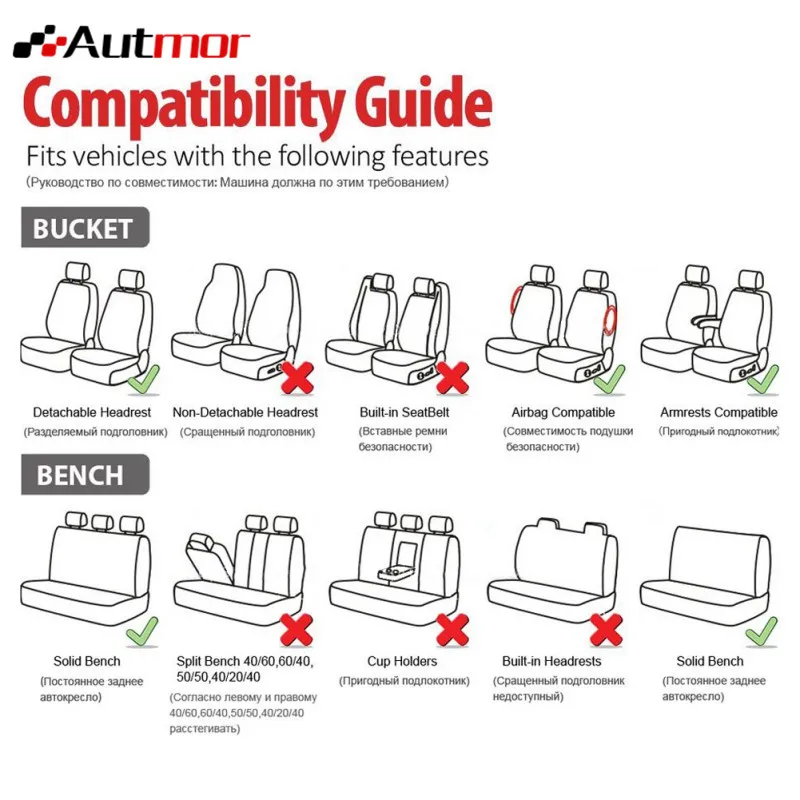 Autmor

Compatibility Guide

Fits vehicles with the following features
(Руководство по совместимости: Машина должна по этим требованием)

BUCKET

Detachable Headrest
(Разделяемый подголовник)

Non-Detachable Headrest
(Сращенный подголовник)

Built-in SeatBelt
(Вставные ремни безопасности)

Airbag Compatible
(Совместимость подушки безопасности)

Armrests Compatible
(Пригодный подлокотник)

BENCH

Solid Bench
(Постоянное заднее автокресло)

Split Bench 40/60,60/40, 50/50,40/20/40
(Согласно левому и правому 40/60,60/40,50/50,40/20/40 расстегивать)

Cup Holders
(Пригодный подлокотник)

Built-in Headrests
(Сращенный подголовник недоступный)

Solid Bench
(Постоянное заднее автокресло)