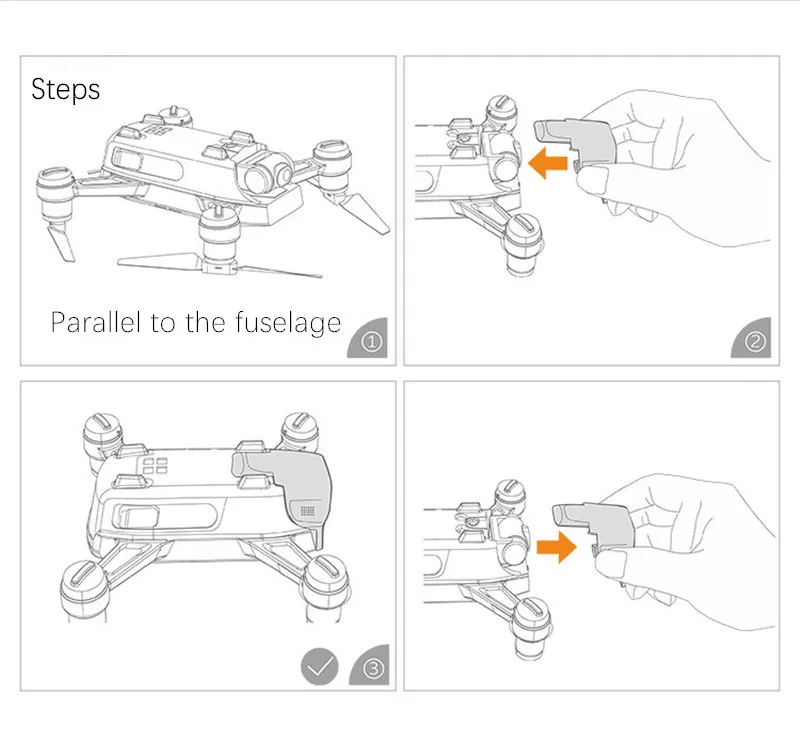 Steps

Parallel to the fuselage

①

②

③