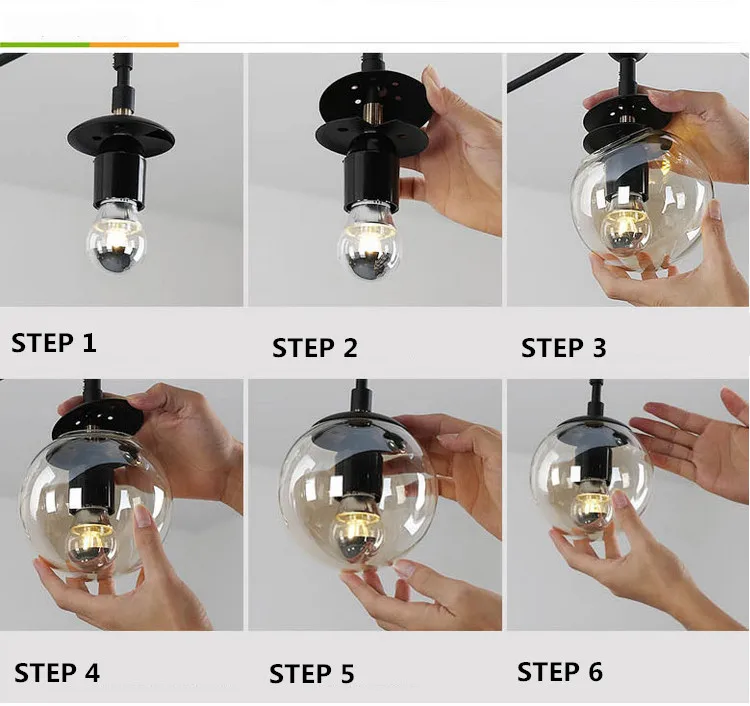 STEP 1

STEP 2

STEP 3

STEP 4

STEP 5

STEP 6