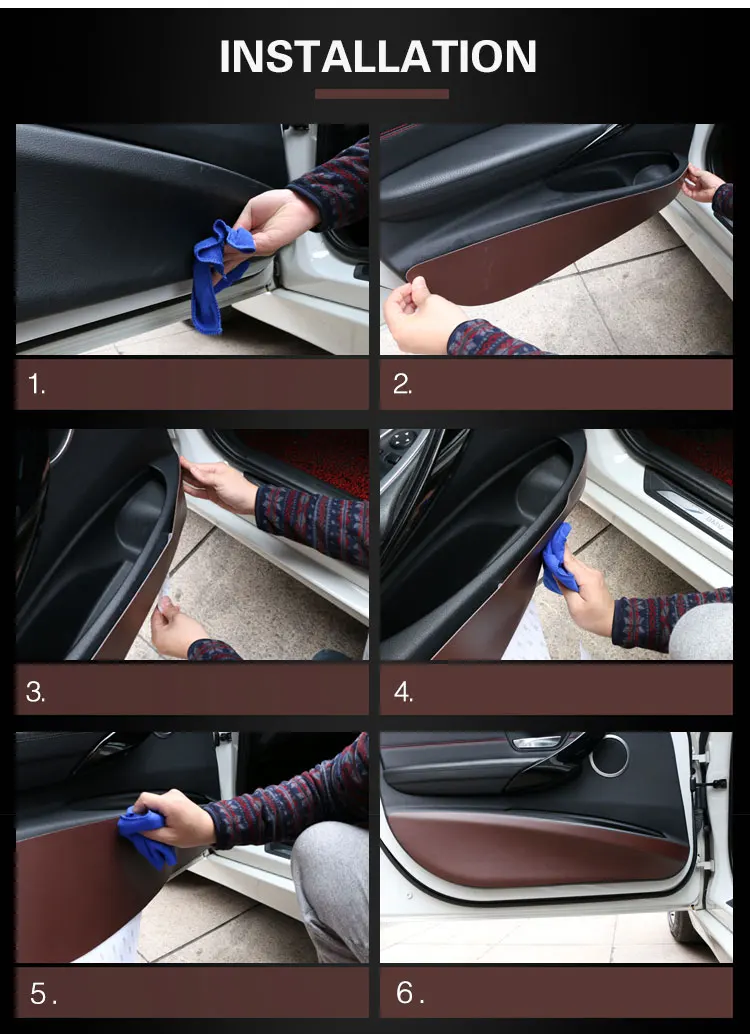 INSTALLATION

1.

2.

3.

4.

5.

6.