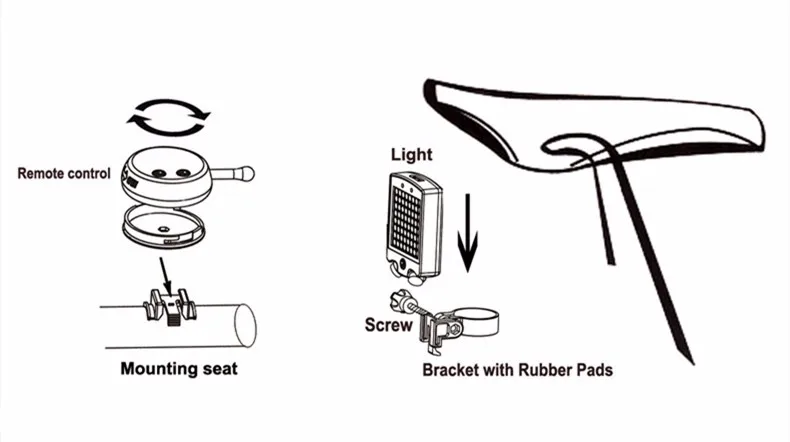 Remote control

Mounting seat

Light

Screw

Bracket with Rubber Pads