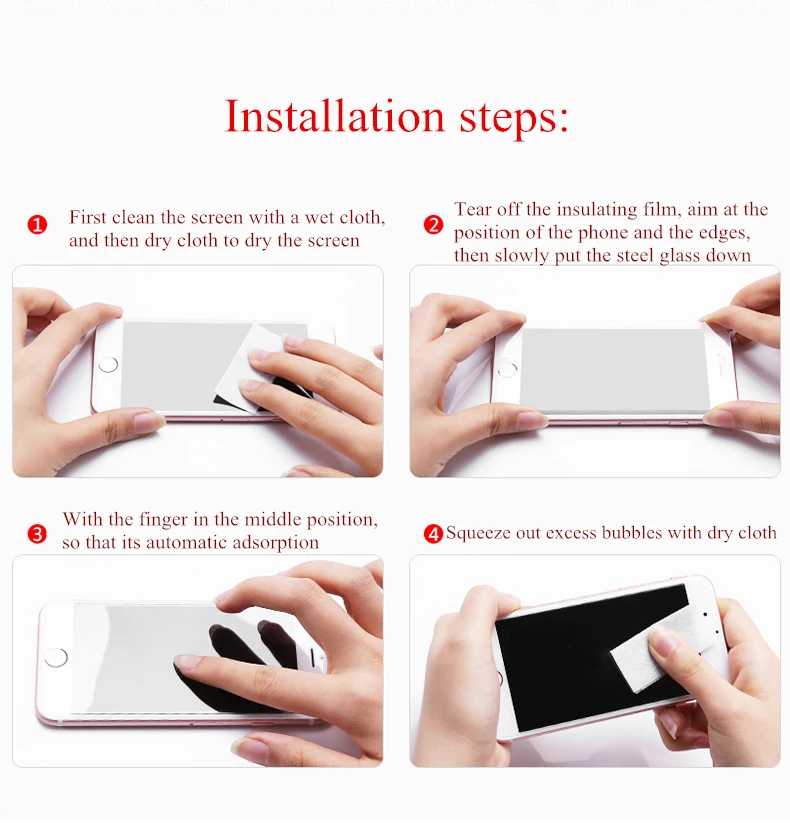 Installation steps:

1 First clean the screen with a wet cloth, and then dry cloth to dry the screen

2 Tear off the insulating film, aim at the position of the phone and the edges, then slowly put the steel glass down

3 With the finger in the middle position, so that its automatic adsorption

4 Squeeze out excess bubbles with dry cloth