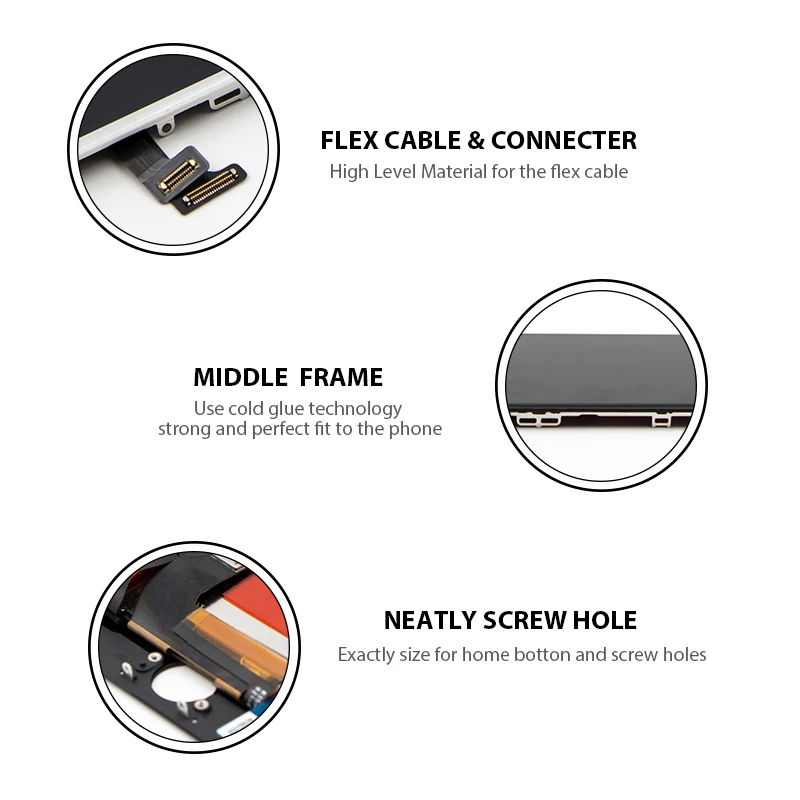 FLEX CABLE & CONNECTER
High Level Material for the flex cable

MIDDLE FRAME
Use cold glue technology
strong and perfect fit to the phone

NEATLY SCREW HOLE
Exactly size for home botton and screw holes