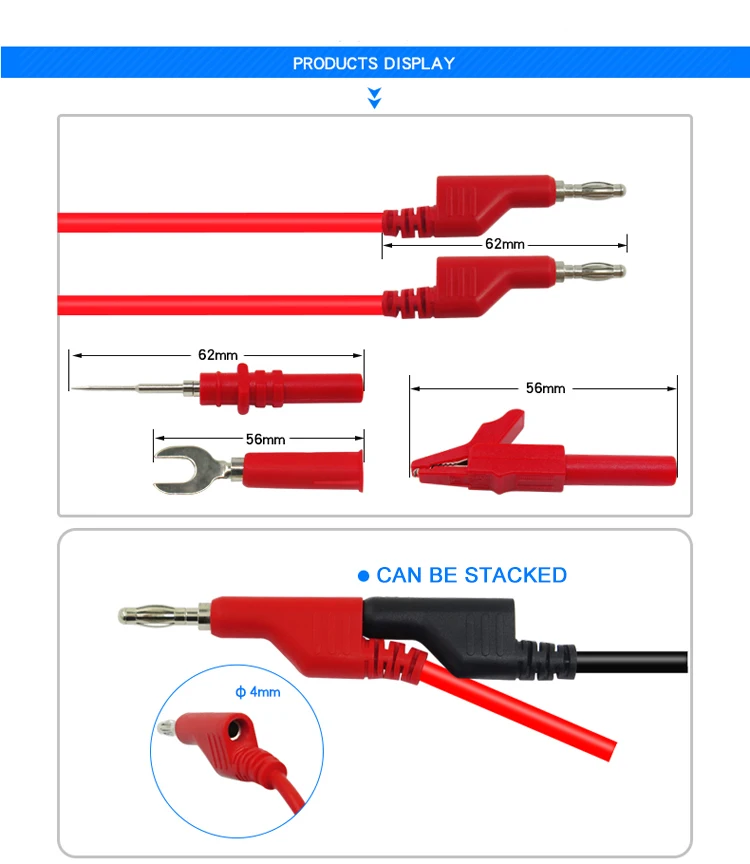 PRODUCTS DISPLAY

62mm

62mm

56mm

56mm

● CAN BE STACKED

ϕ 4mm