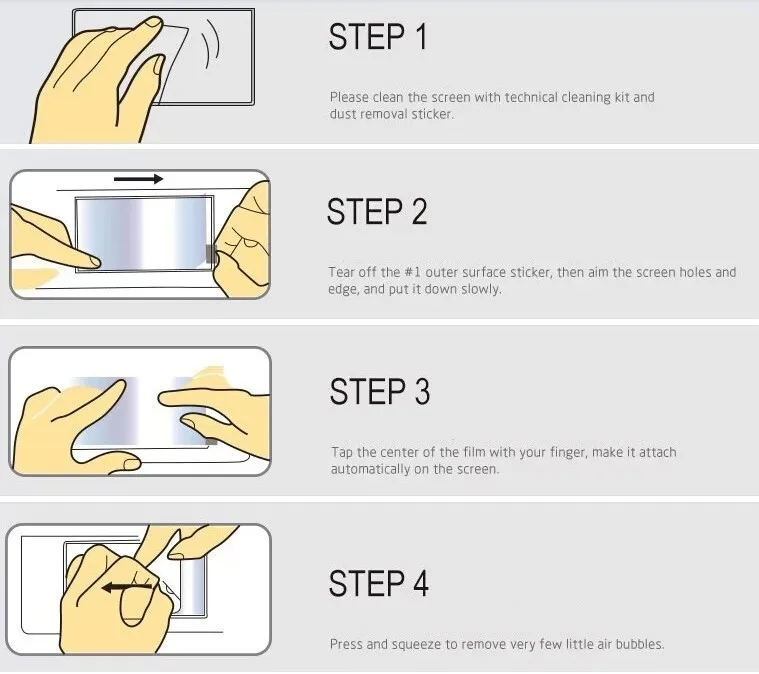 STEP 1

Please clean the screen with technical cleaning kit and dust removal sticker.

STEP 2

Tear off the #1 outer surface sticker, then aim the screen holes and edge, and put it down slowly.

STEP 3

Tap the center of the film with your finger, make it attach automatically on the screen.

STEP 4

Press and squeeze to remove very few little air bubbles.