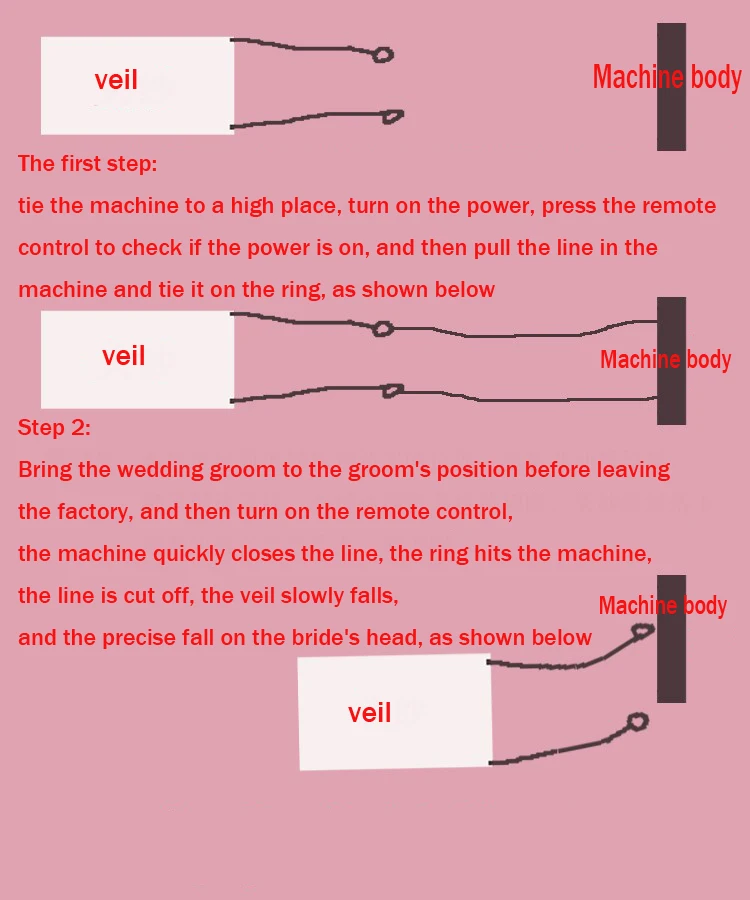 veil

Machine body

The first step:
tie the machine to a high place, turn on the power, press the remote control to check if the power is on, and then pull the line in the machine and tie it on the ring, as shown below

veil

Machine body

Step 2:
Bring the wedding groom to the groom's position before leaving the factory, and then turn on the remote control,
the machine quickly closes the line, the ring hits the machine,
the line is cut off, the veil slowly falls,
and the precise fall on the bride's head, as shown below

Machine body

veil