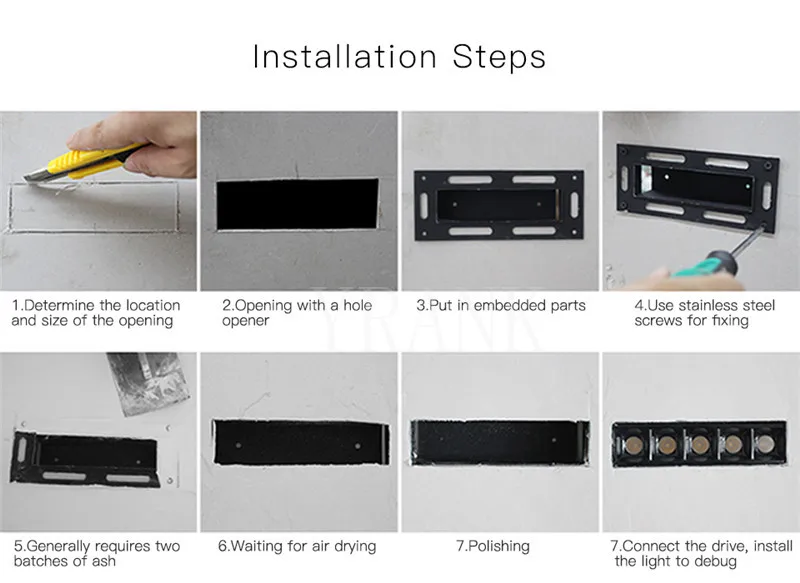 Installation Steps

1.Determine the location and size of the opening

2.Opening with a hole opener

3.Put in embedded parts

4.Use stainless steel screws for fixing

5.Generally requires two batches of ash

6.Waiting for air drying

7.Polishing

7.Connect the drive, install the light to debug

YRANK