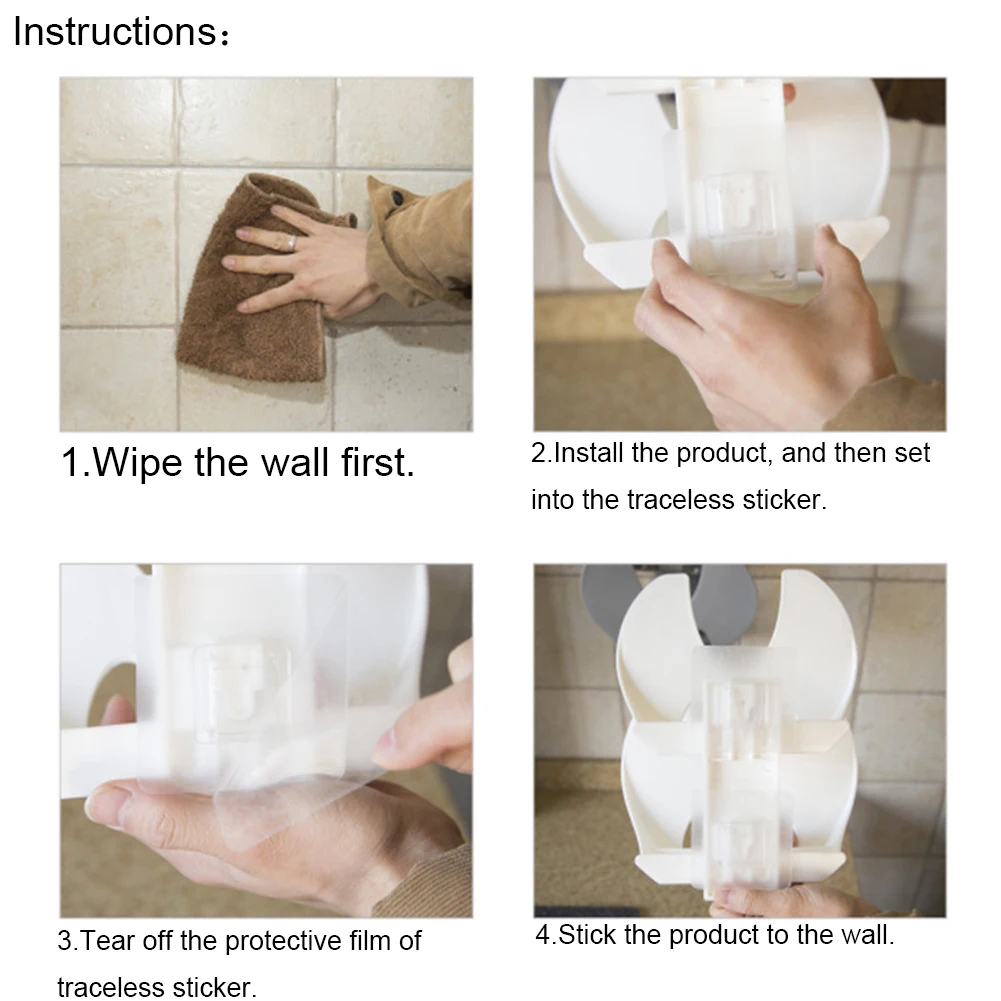 Instructions：

1.Wipe the wall first.

2.Install the product, and then set into the traceless sticker.

3.Tear off the protective film of traceless sticker.

4.Stick the product to the wall.