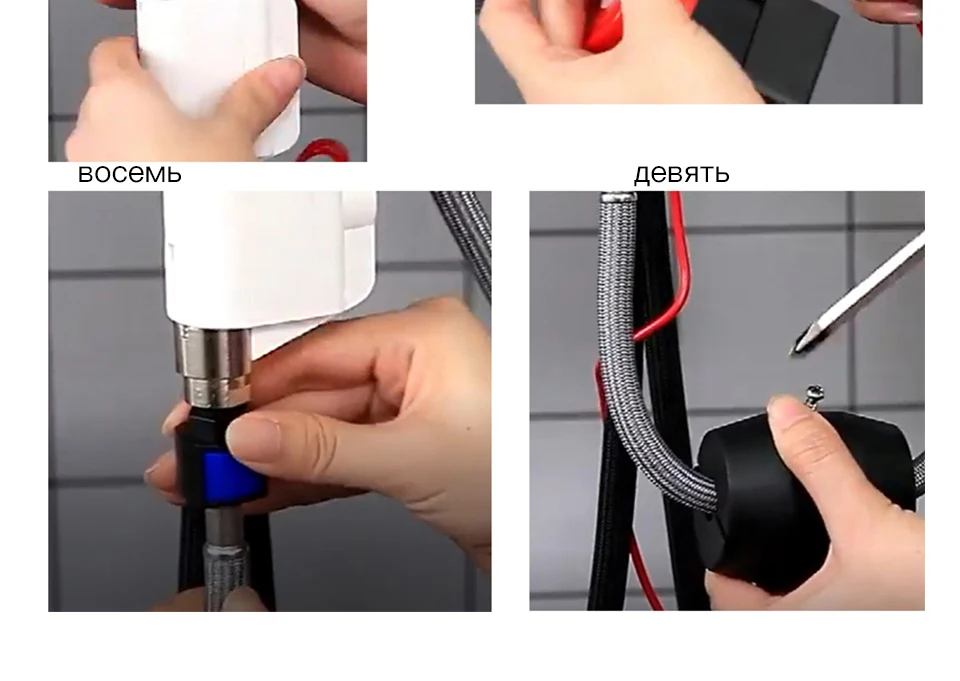 восемь

девять