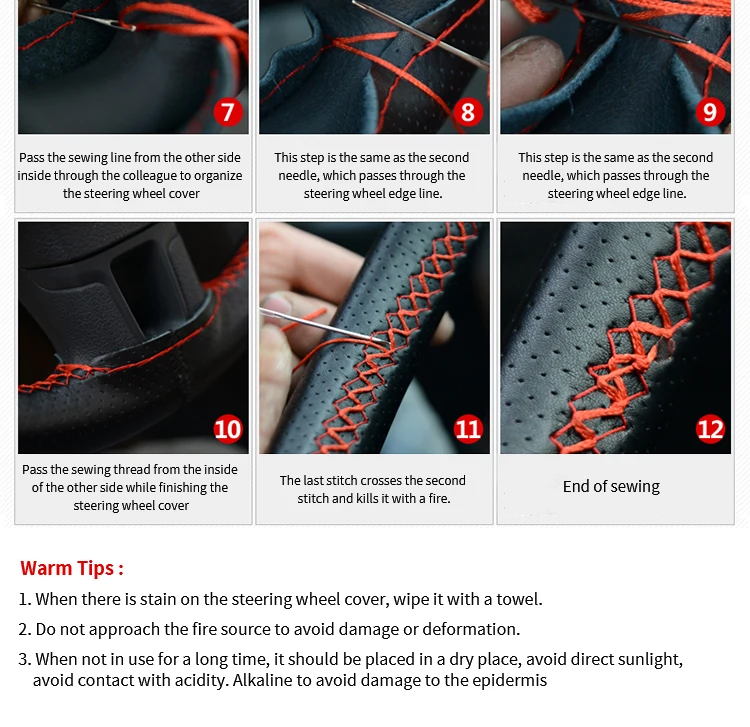 7

Pass the sewing line from the other side inside through the colleague to organize the steering wheel cover

8

This step is the same as the second needle, which passes through the steering wheel edge line.

9

This step is the same as the second needle, which passes through the steering wheel edge line.

10

Pass the sewing thread from the inside of the other side while finishing the steering wheel cover

11

The last stitch crosses the second stitch and kills it with a fire.

12

End of sewing

Warm Tips :

1. When there is stain on the steering wheel cover, wipe it with a towel.

2. Do not approach the fire source to avoid damage or deformation.

3. When not in use for a long time, it should be placed in a dry place, avoid direct sunlight, avoid contact with acidity. Alkaline to avoid damage to the epidermis