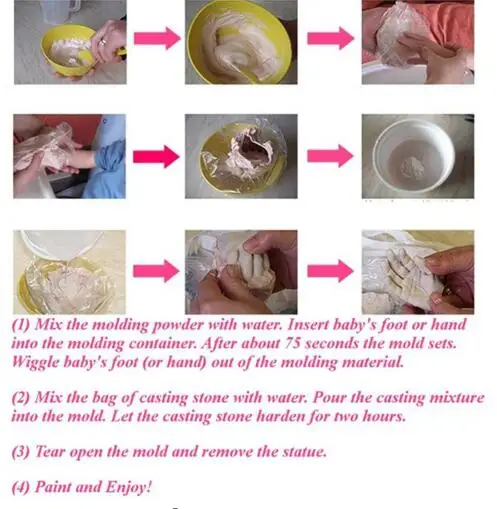 (1) Mix the molding powder with water. Insert baby's foot or hand into the molding container. After about 75 seconds the mold sets. Wiggle baby's foot (or hand) out of the molding material.

(2) Mix the bag of casting stone with water. Pour the casting mixture into the mold. Let the casting stone harden for two hours.

(3) Tear open the mold and remove the statue.

(4) Paint and Enjoy!