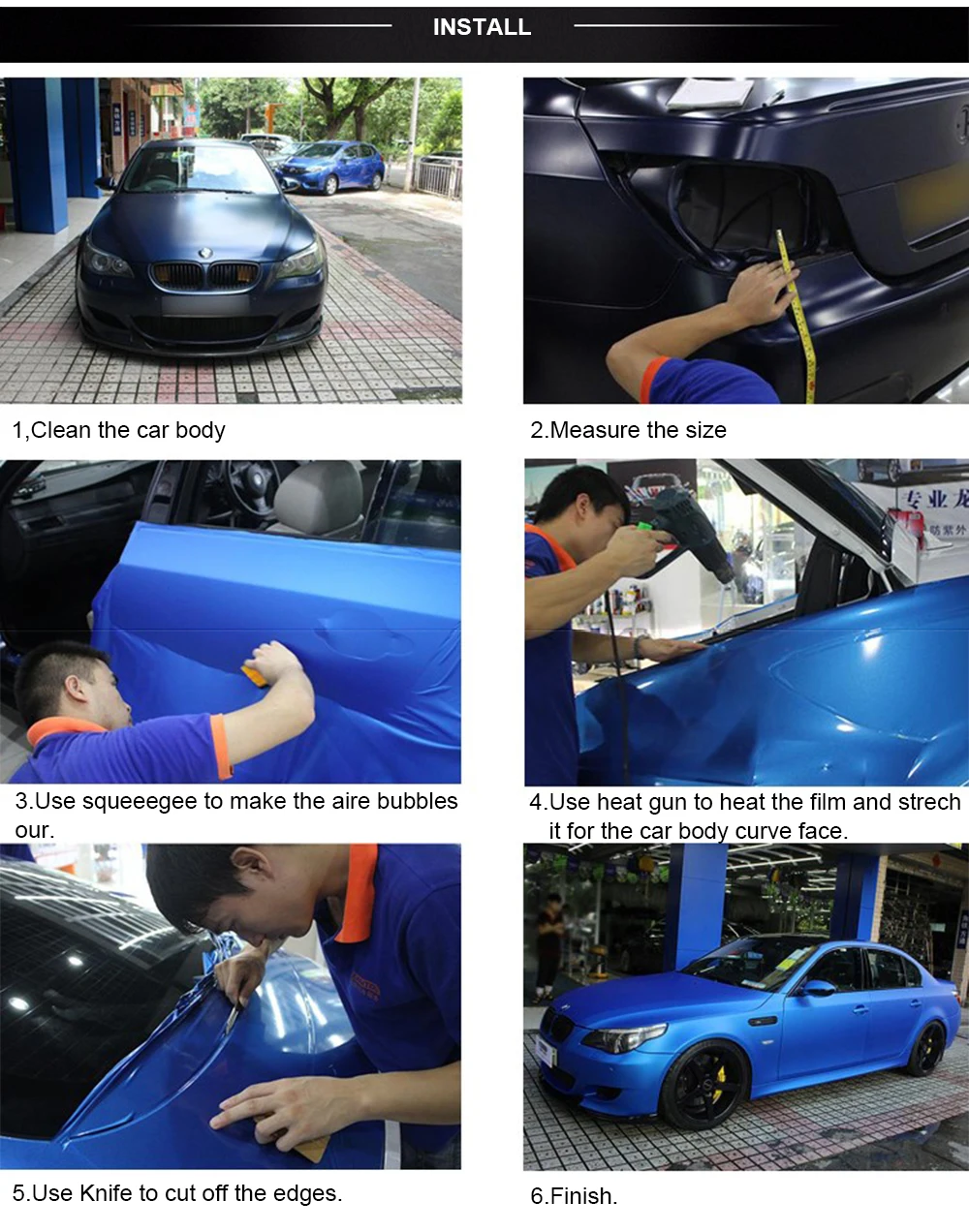 INSTALL

1,Clean the car body

2.Measure the size

专业龙

3.Use squeeegee to make the aire bubbles our.

4.Use heat gun to heat the film and strech it for the car body curve face.

5.Use Knife to cut off the edges.

6.Finish.